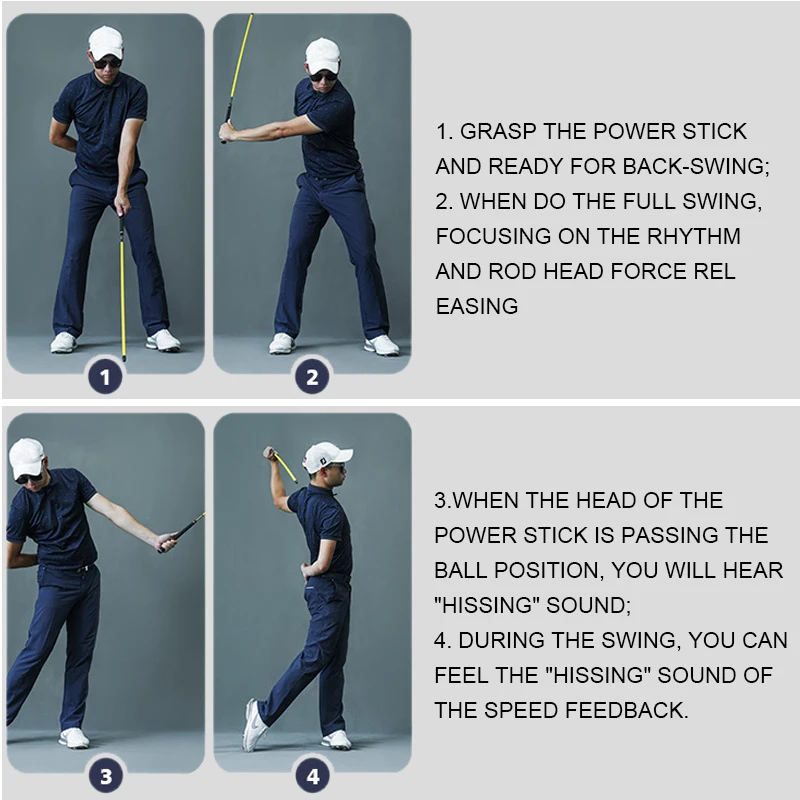 1

2

1. GRASP THE POWER STICK AND READY FOR BACK-SWING;
2. WHEN DO THE FULL SWING, FOCUSING ON THE RHYTHM AND ROD HEAD FORCE REL EASING

3

4

3.WHEN THE HEAD OF THE POWER STICK IS PASSING THE BALL POSITION, YOU WILL HEAR "HISSING" SOUND;
4. DURING THE SWING, YOU CAN FEEL THE "HISSING" SOUND OF THE SPEED FEEDBACK.