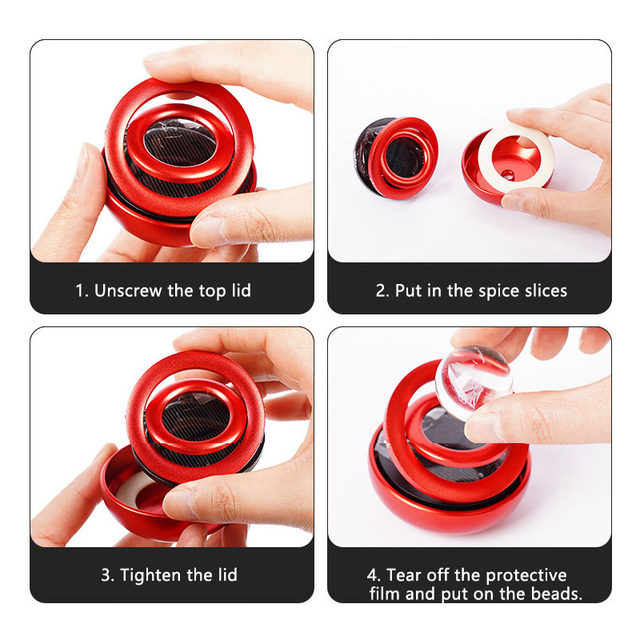 1. Unscrew the top lid

2. Put in the spice slices

3. Tighten the lid

4. Tear off the protective film and put on the beads.