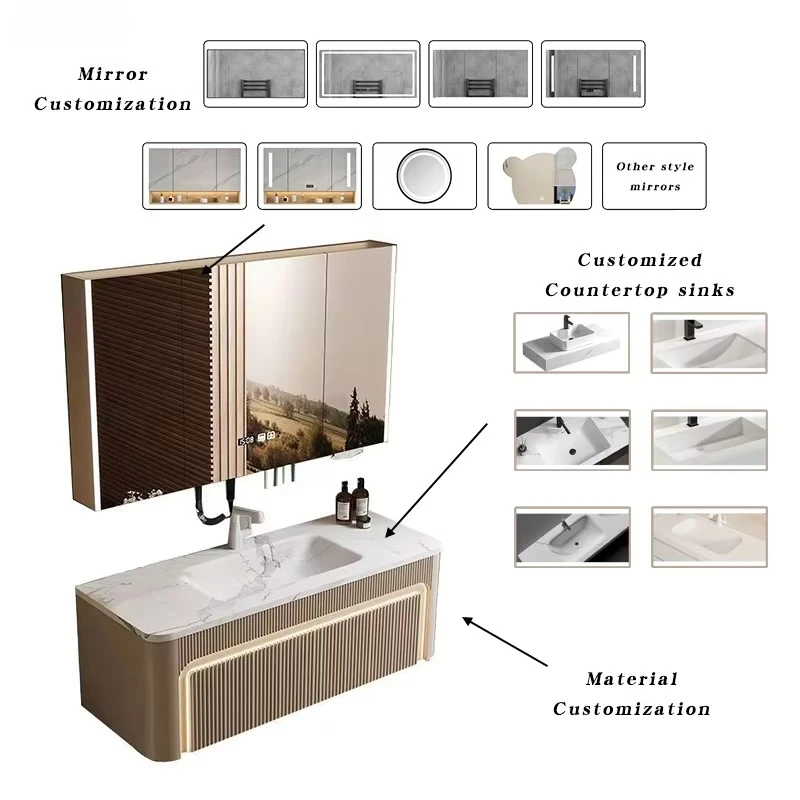 Mirror Customization

Other style mirrors

Customized Countertop sinks

Material Customization