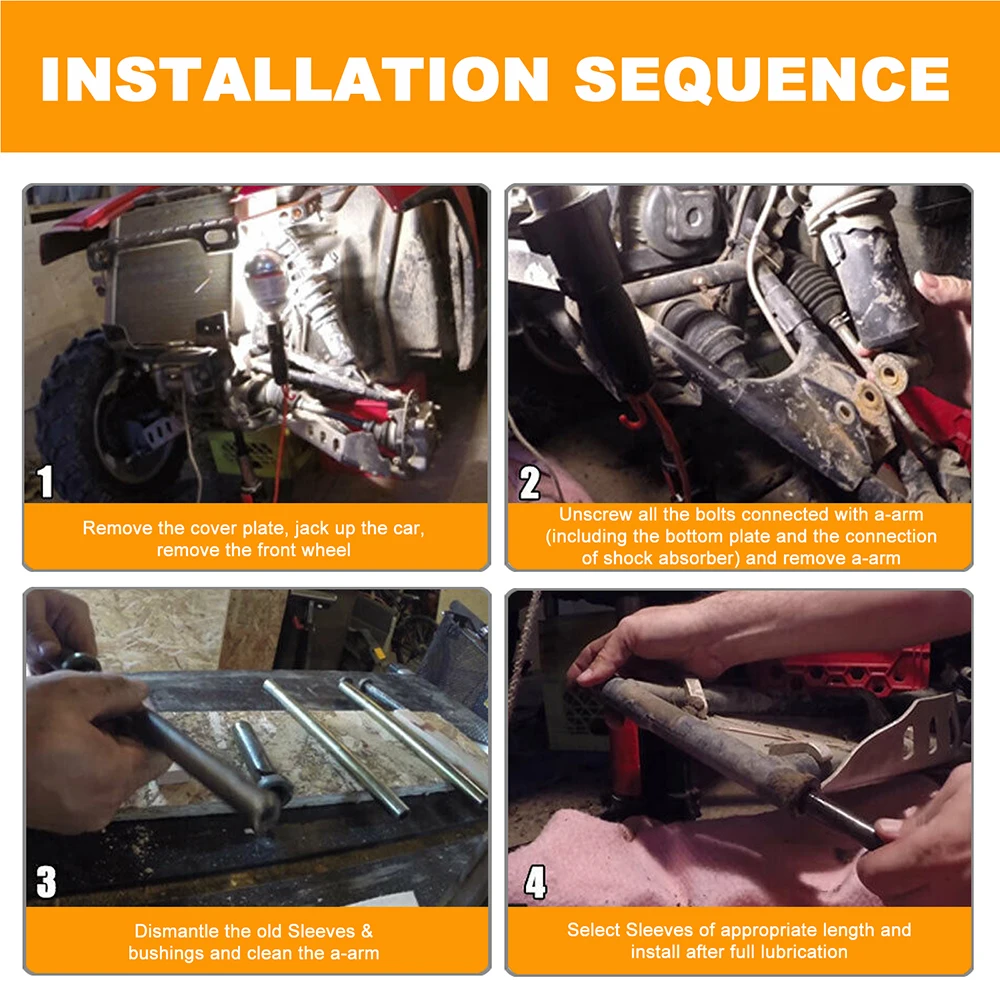 INSTALLATION SEQUENCE

1

Remove the cover plate, jack up the car, remove the front wheel

2

Unscrew all the bolts connected with a-arm (including the bottom plate and the connection of shock absorber) and remove a-arm

3

Dismantle the old Sleeves & bushings and clean the a-arm

4

Select Sleeves of appropriate length and install after full lubrication