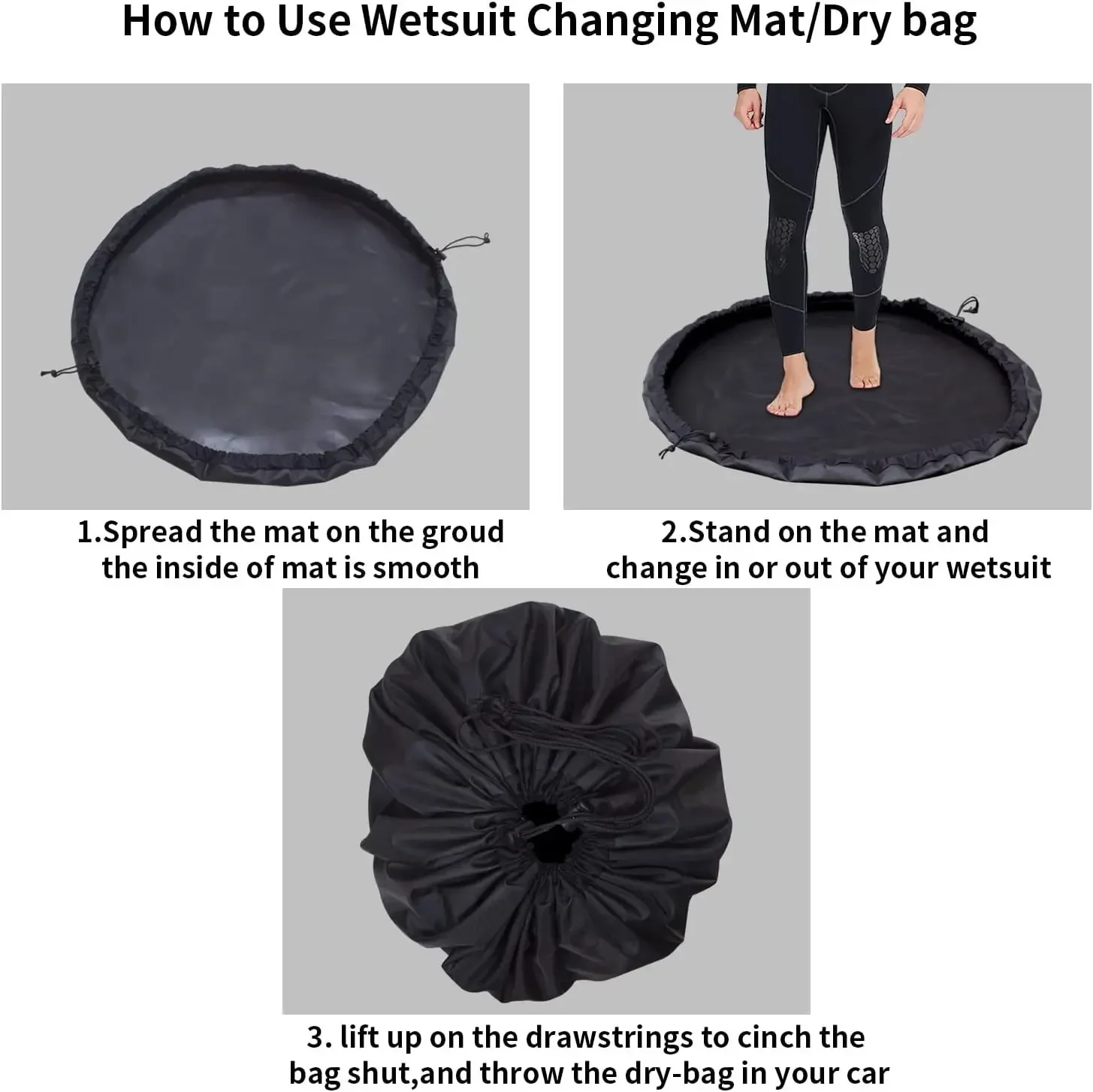 How to Use Wetsuit Changing Mat/Dry bag

1.Spread the mat on the groud the inside of mat is smooth

2.Stand on the mat and change in or out of your wetsuit

3. lift up on the drawstrings to cinch the bag shut,and throw the dry-bag in your car