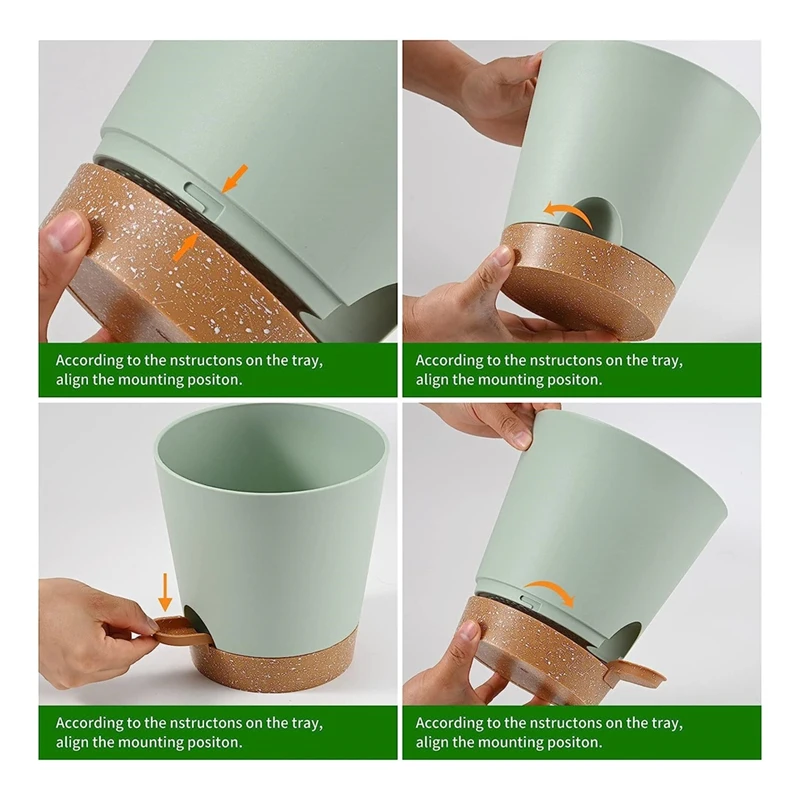 According to the nstructons on the tray, align the mounting positon.

According to the nstructons on the tray, align the mounting positon.

According to the nstructons on the tray, align the mounting positon.

According to the nstructons on the tray, align the mounting positon.