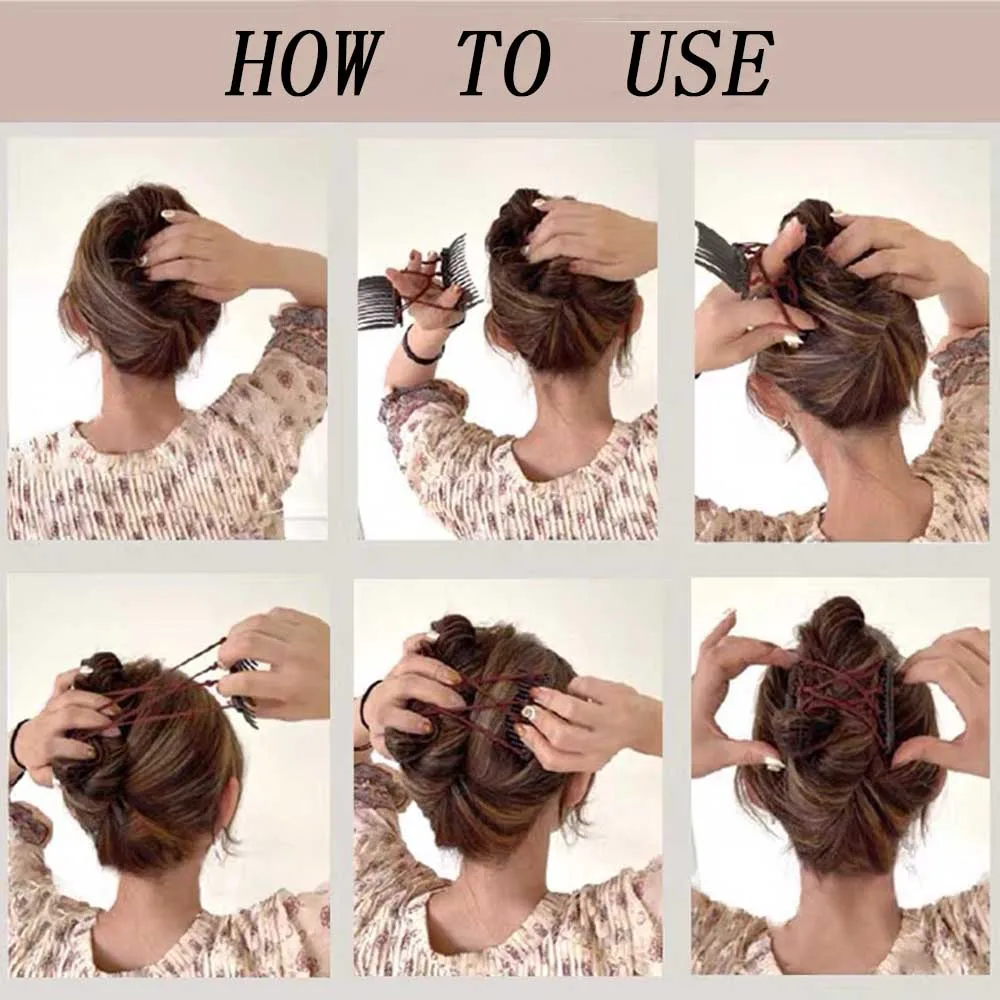 HOW TO USE