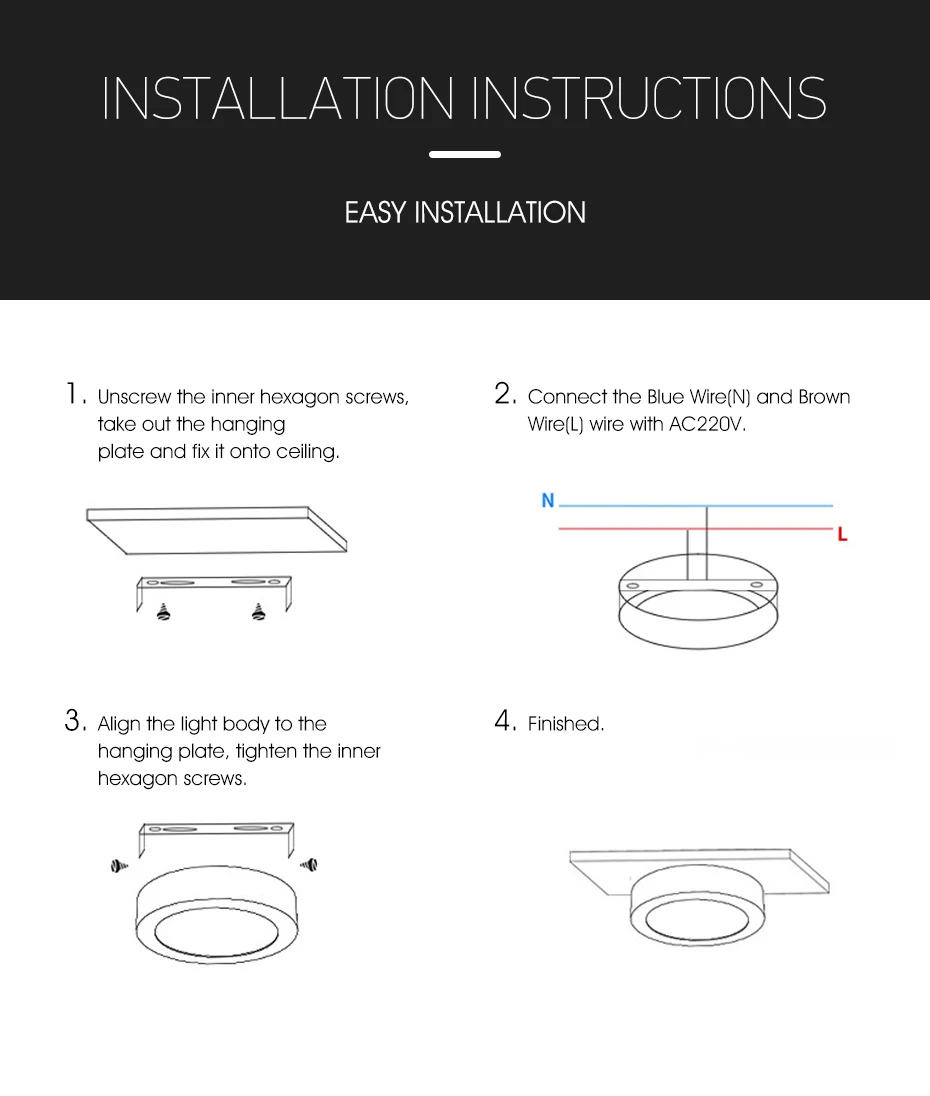 INSTALLATION INSTRUCTIONS

EASY INSTALLATION

1. Unscrew the inner hexagon screws, take out the hanging plate and fix it onto ceiling.

2. Connect the Blue Wire(N) and Brown Wire(L) wire with AC220V.

N

L

3. Align the light body to the hanging plate, tighten the inner hexagon screws.

4. Finished.