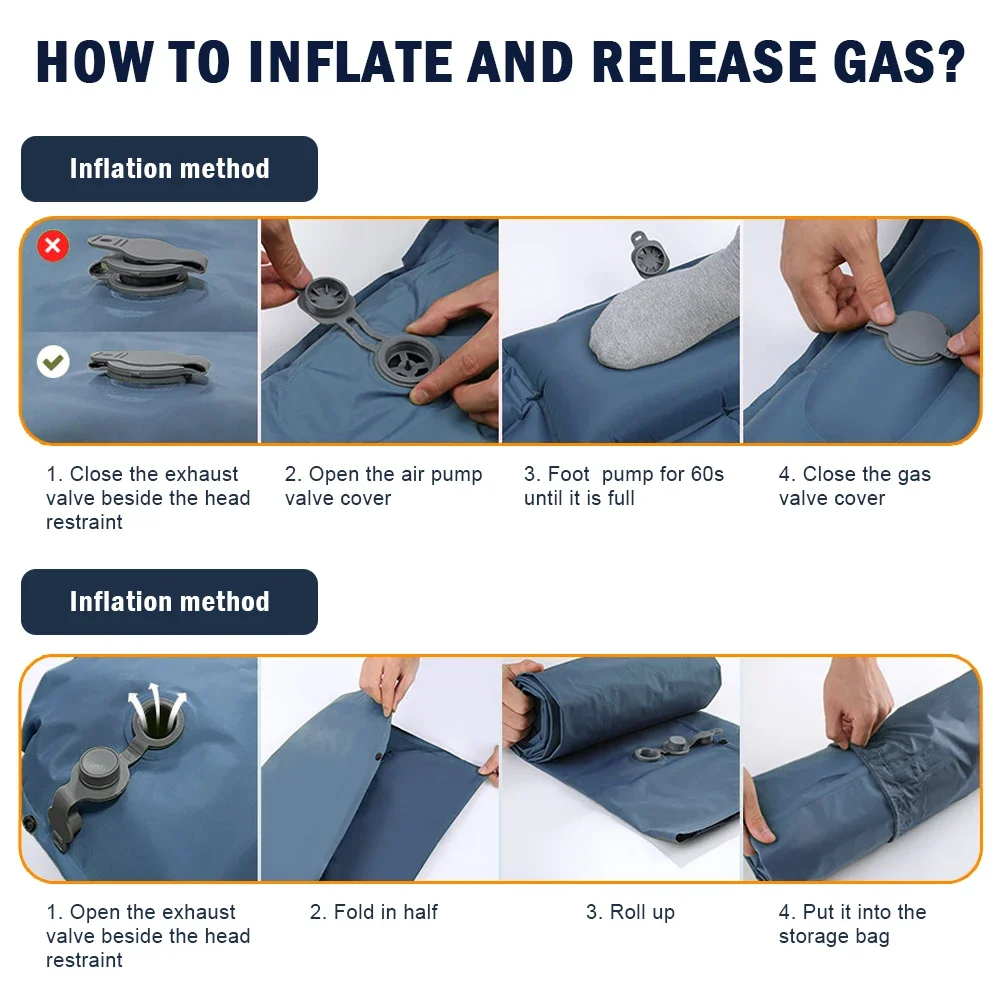 HOW TO INFLATE AND RELEASE GAS?

Inflation method

1. Close the exhaust valve beside the head restraint

2. Open the air pump valve cover

3. Foot pump for 60s until it is full

4. Close the gas valve cover

Inflation method

1. Open the exhaust valve beside the head restraint

2. Fold in half

3. Roll up

4. Put it into the storage bag