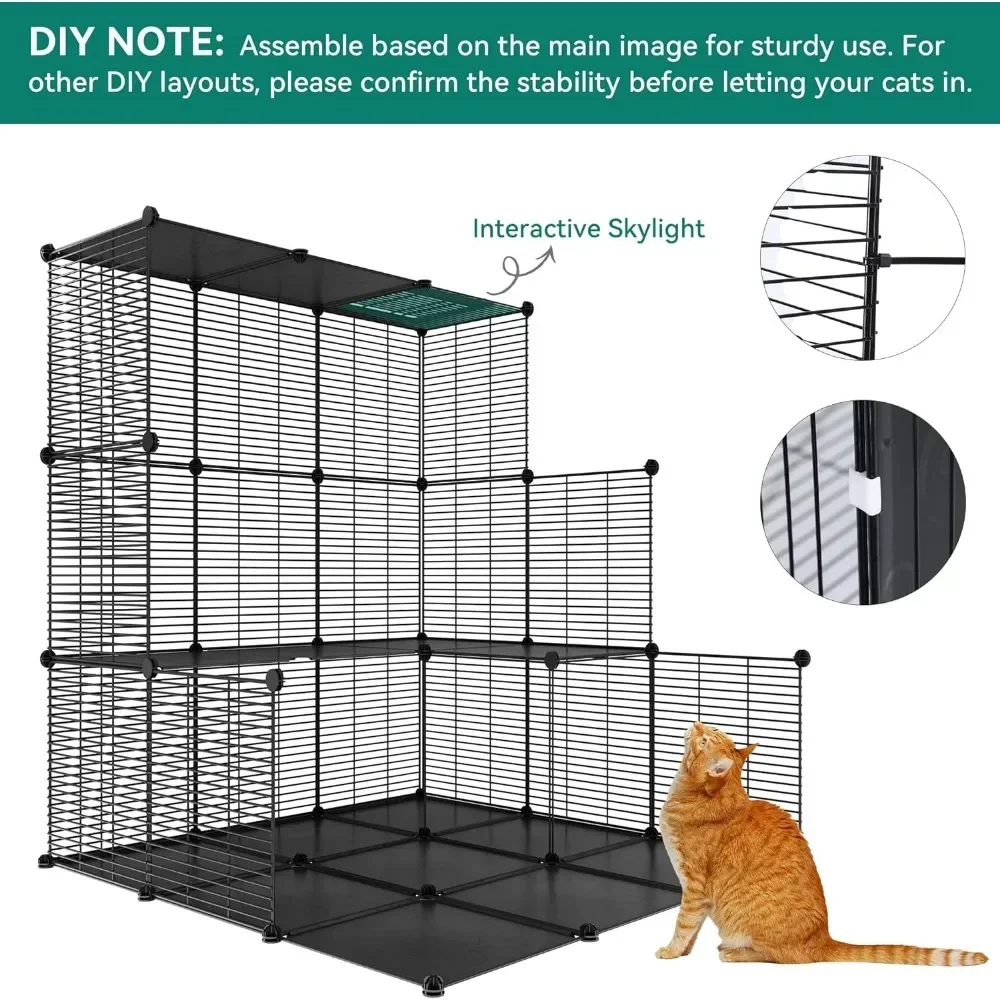 DIY NOTE: Assemble based on the main image for sturdy use. For other DIY layouts, please confirm the stability before letting your cats in.

Interactive Skylight