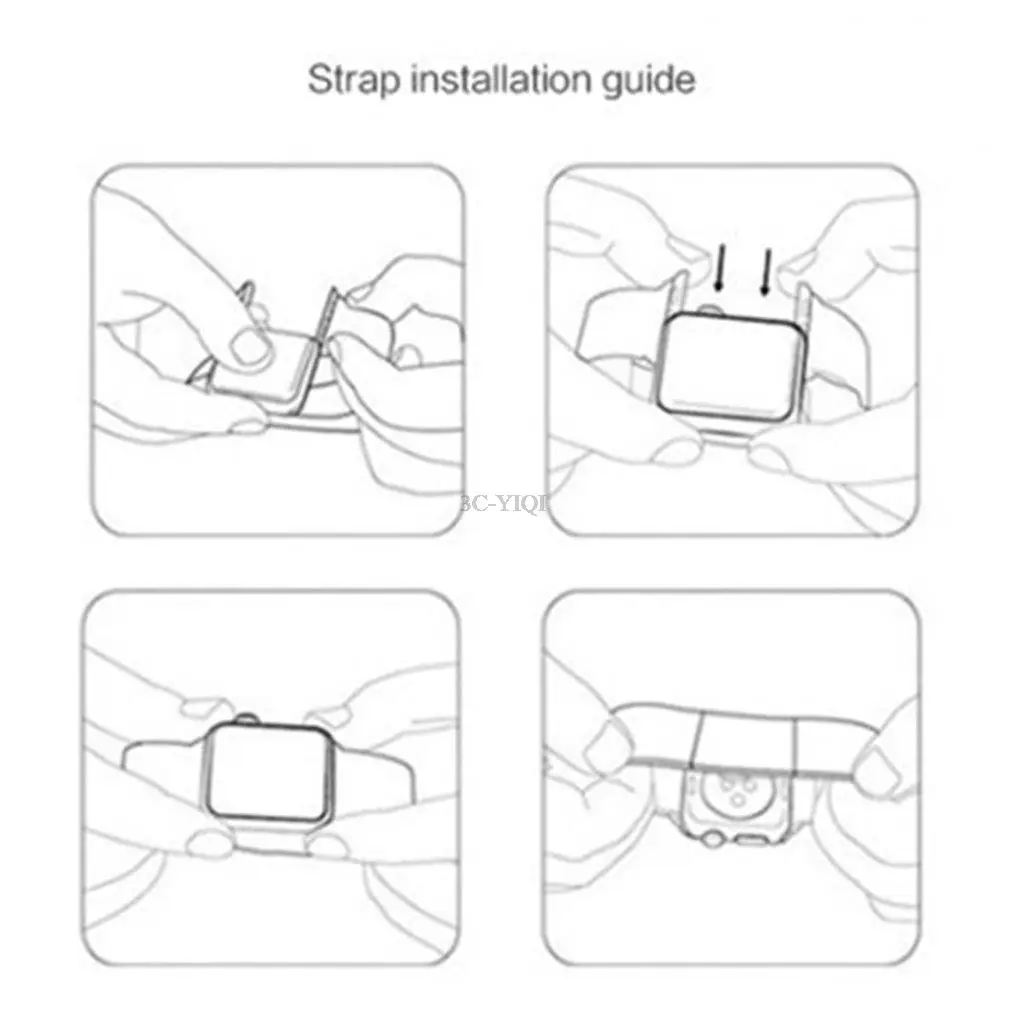 Strap installation guide

3C-YIQI