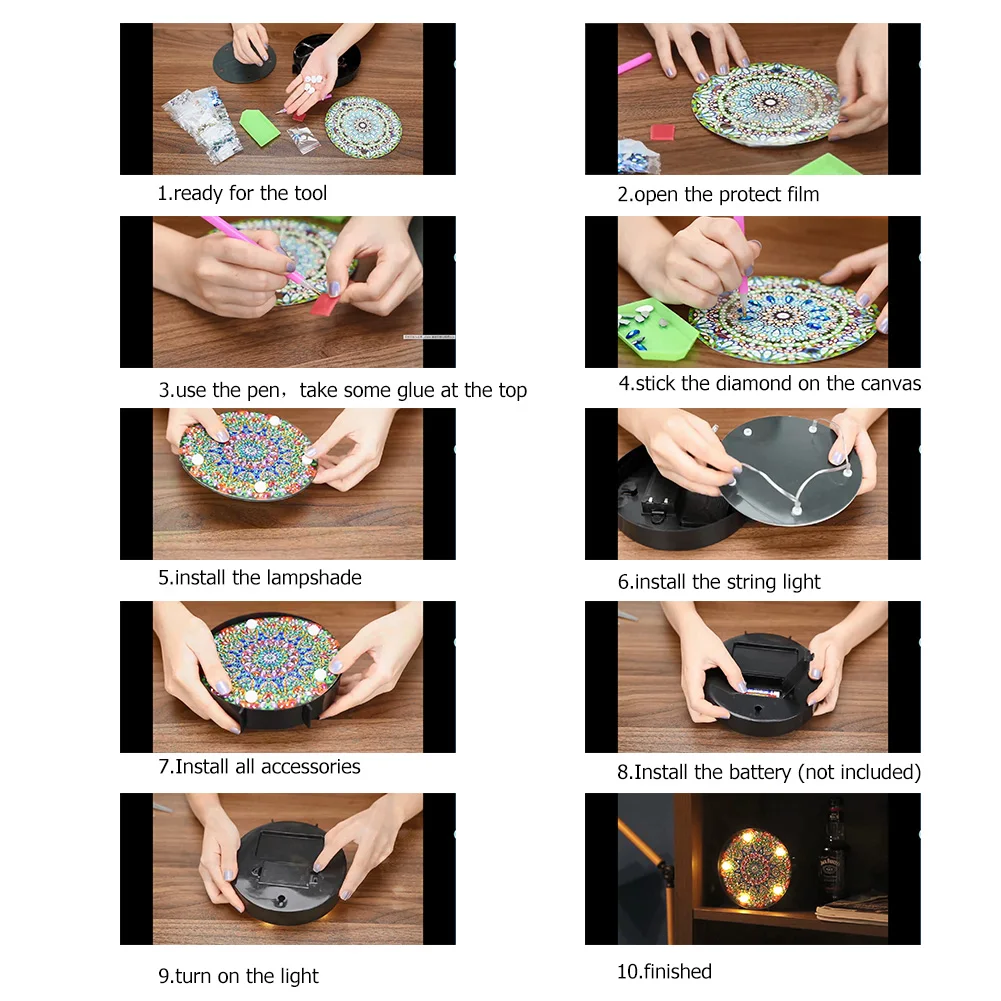 1.ready for the tool

2.open the protect film

3.use the pen，take some glue at the top

4.stick the diamond on the canvas

5.install the lampshade

6.install the string light

7.Install all accessories

8.Install the battery (not included)

9.turn on the light

10.finished