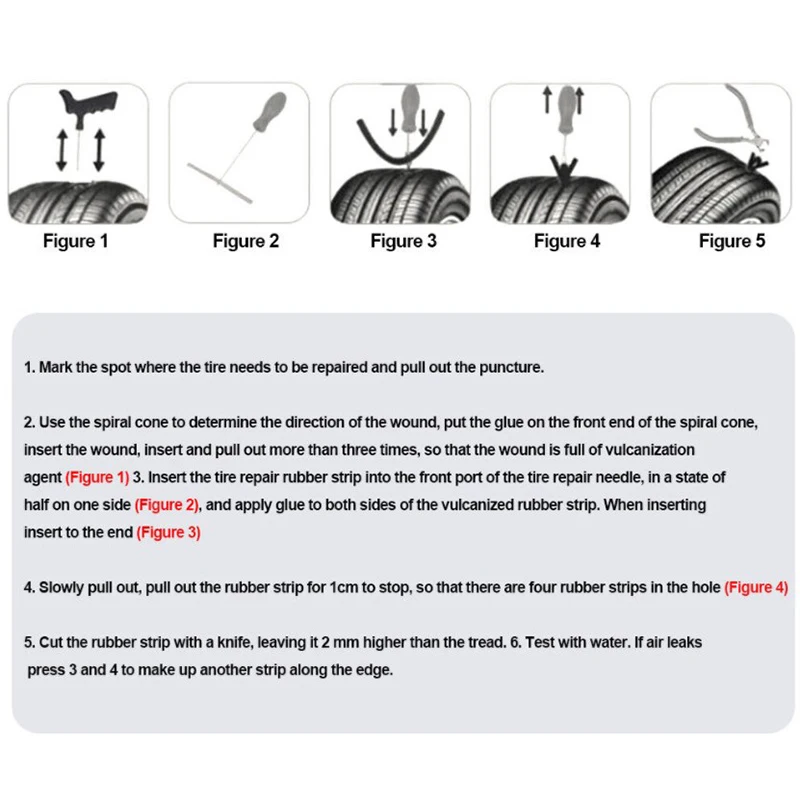 Figure 1

Figure 2

Figure 3

Figure 4

Figure 5

1. Mark the spot where the tire needs to be repaired and pull out the puncture.

2. Use the spiral cone to determine the direction of the wound, put the glue on the front end of the spiral cone, insert the wound, insert and pull out more than three times, so that the wound is full of vulcanization agent (Figure 1) 3. Insert the tire repair rubber strip into the front port of the tire repair needle, in a state of half on one side (Figure 2), and apply glue to both sides of the vulcanized rubber strip. When inserting insert to the end (Figure 3)

4. Slowly pull out, pull out the rubber strip for 1cm to stop, so that there are four rubber strips in the hole (Figure 4)

5. Cut the rubber strip with a knife, leaving it 2 mm higher than the tread. 6. Test with water. If air leaks press 3 and 4 to make up another strip along the edge.