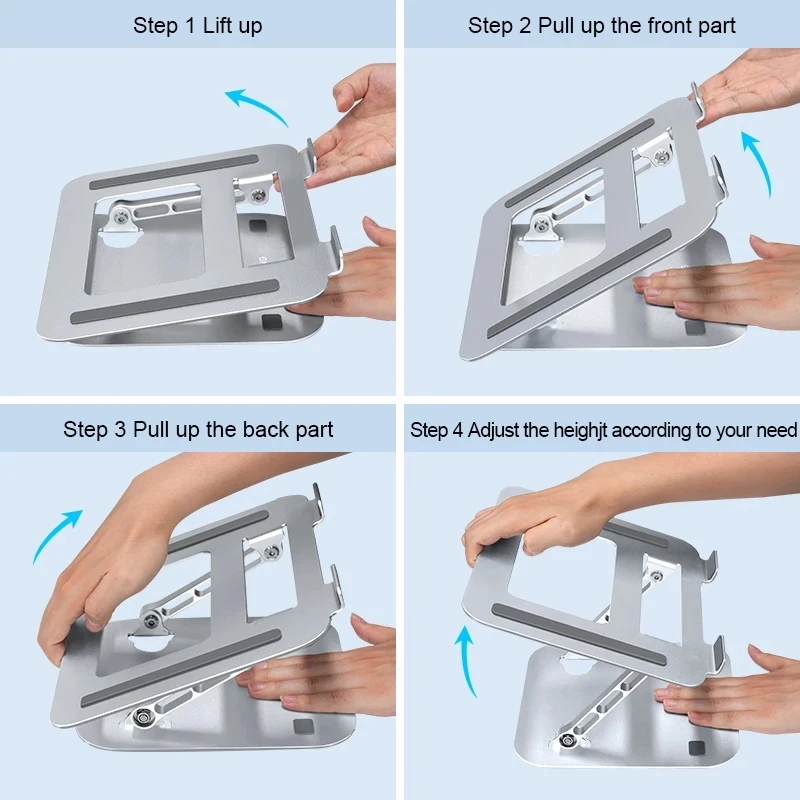 Step 1 Lift up

Step 2 Pull up the front part

Step 3 Pull up the back part

Step 4 Adjust the heighjt according to your need