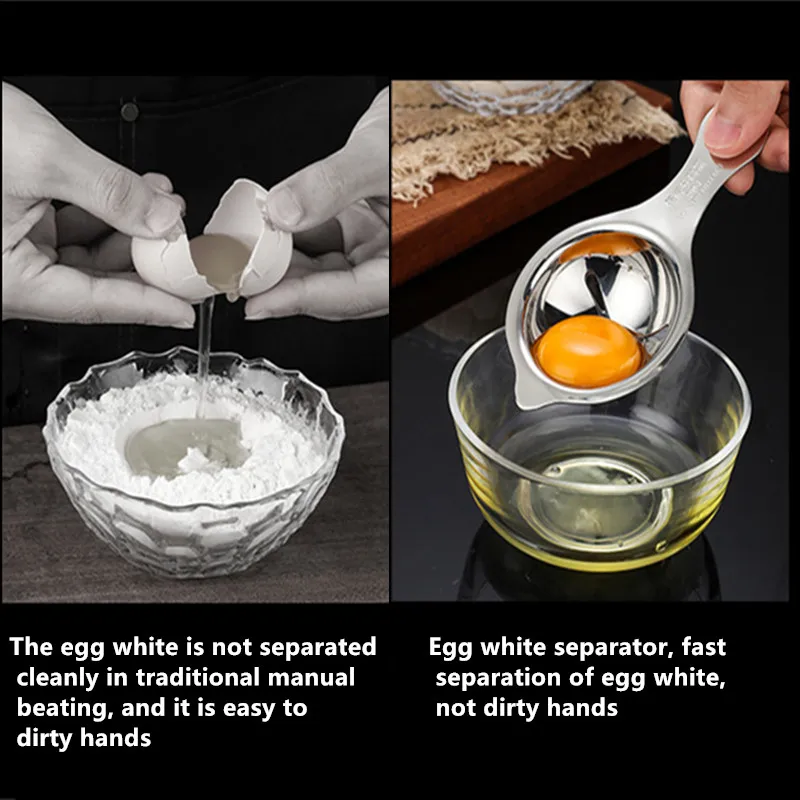 The egg white is not separated cleanly in traditional manual beating, and it is easy to dirty hands

Egg white separator, fast separation of egg white, not dirty hands