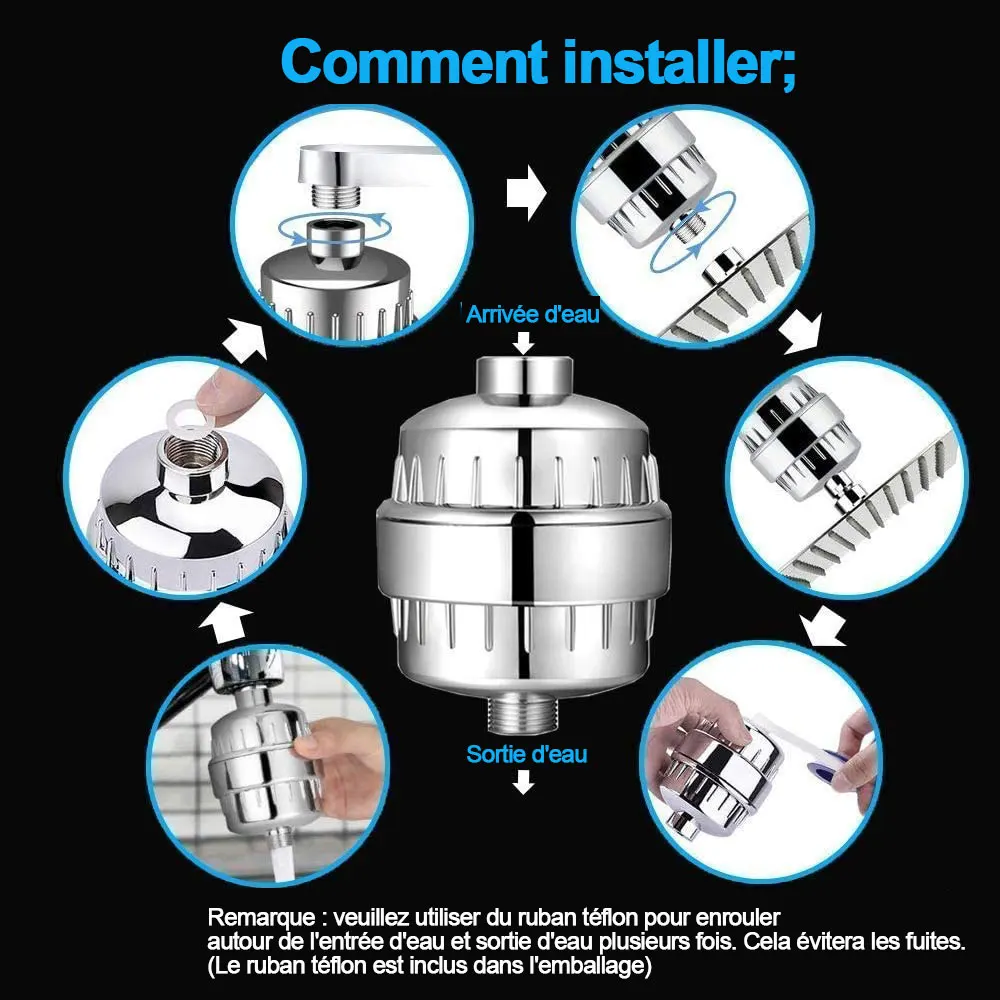 Comment installer;

Arrivée d'eau

Sortie d'eau

Remarque : veuillez utiliser du ruban téflon pour enrouler autour de l'entrée d'eau et sortie d'eau plusieurs fois. Cela évitera les fuites. (Le ruban téflon est inclus dans l'emballage)