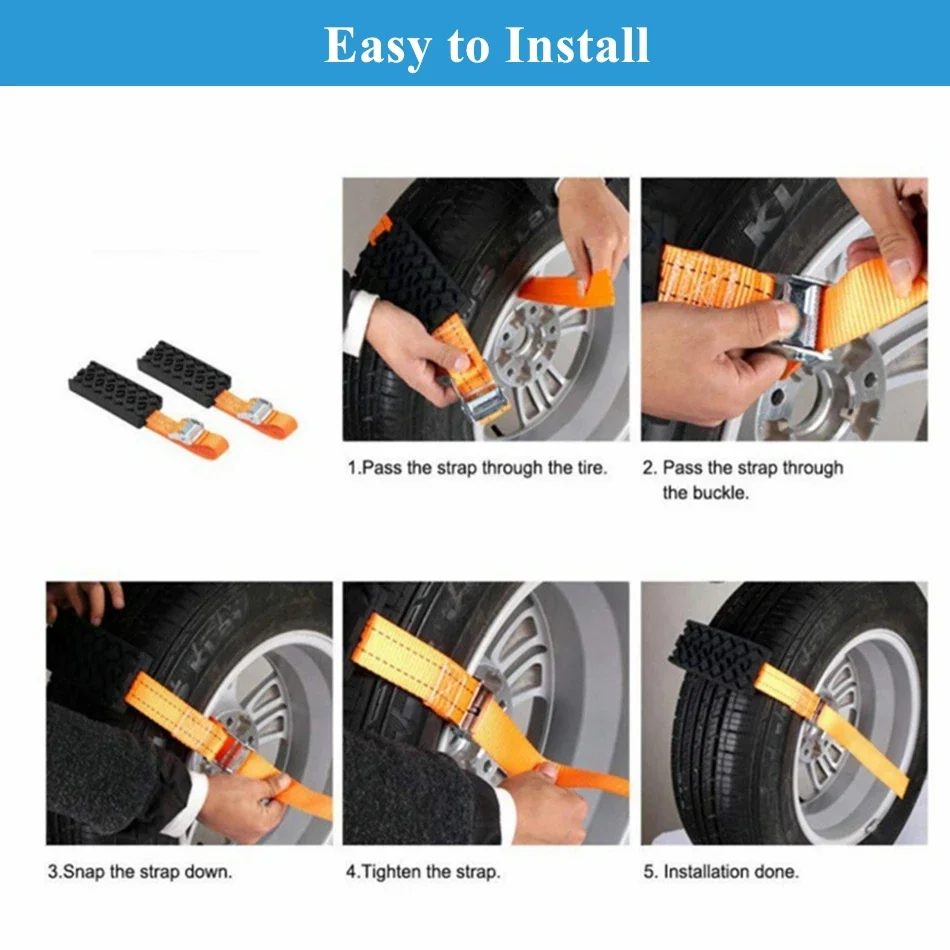 Easy to Install

1.Pass the strap through the tire.

2. Pass the strap through the buckle.

3.Snap the strap down.

4.Tighten the strap.

5. Installation done.