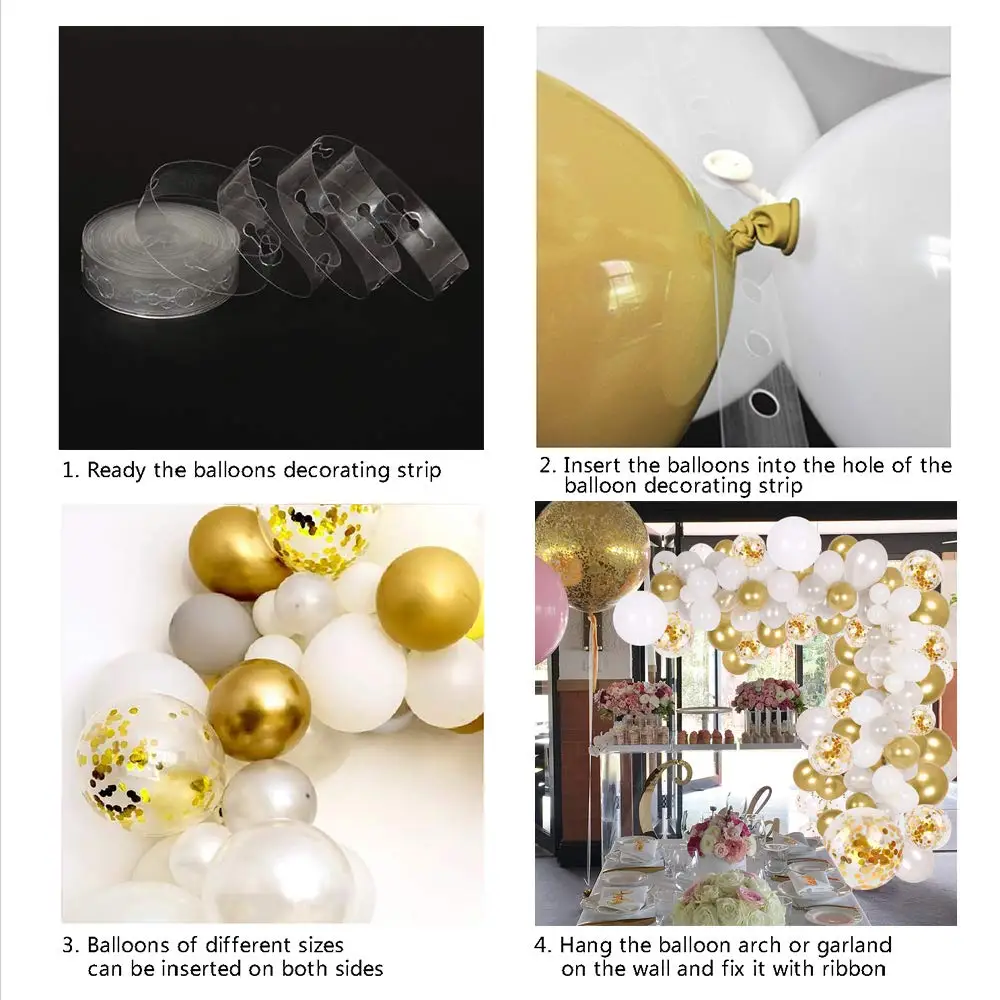 1. Ready the balloons decorating strip

2. Insert the balloons into the hole of the balloon decorating strip

3. Balloons of different sizes can be inserted on both sides

4. Hang the balloon arch or garland on the wall and fix it with ribbon