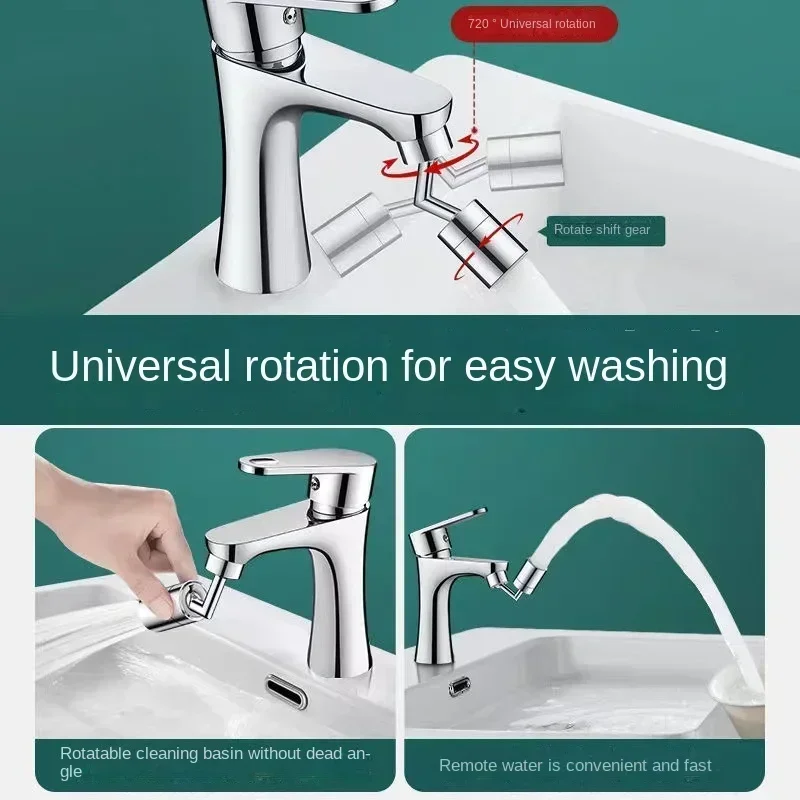 720 ° Universal rotation

Rotate shift gear

Universal rotation for easy washing

Rotatable cleaning basin without dead angle

Remote water is convenient and fast