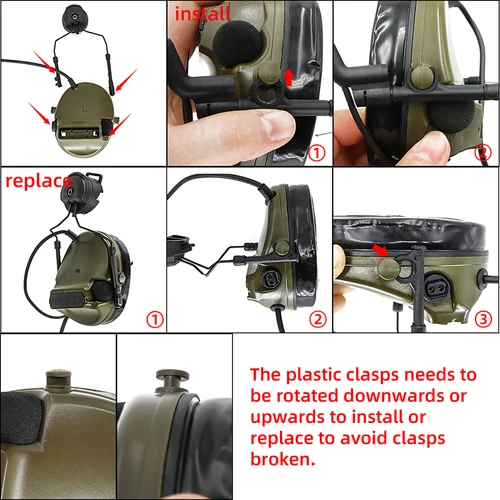 install

①

②

replace

①

②

③

The plastic clasps needs to be rotated downwards or upwards to install or replace to avoid clasps broken.