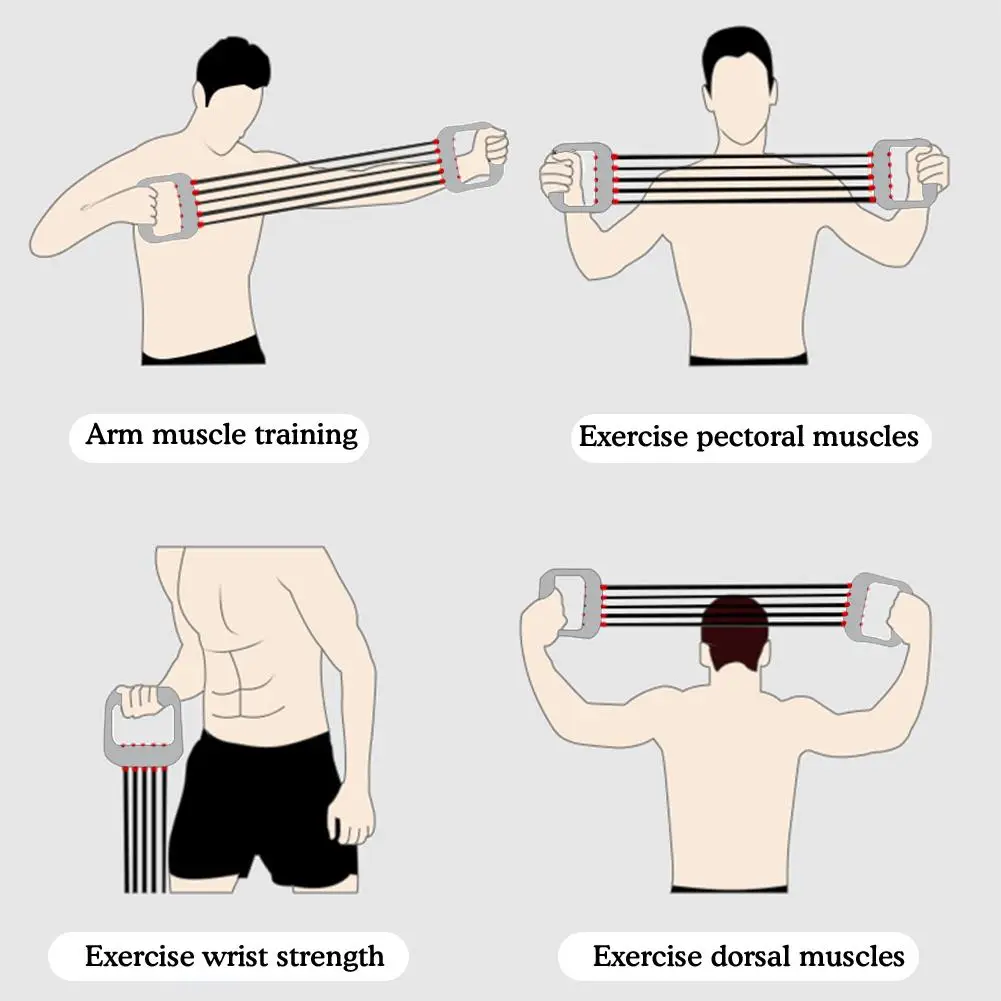 Arm muscle training

Exercise pectoral muscles

Exercise wrist strength

Exercise dorsal muscles