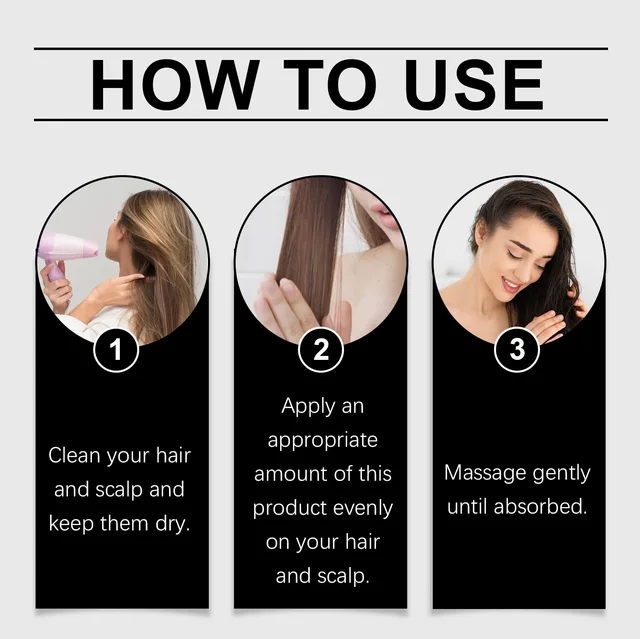 HOW TO USE

1

Clean your hair and scalp and keep them dry.

2

Apply an appropriate amount of this product evenly on your hair and scalp.

3

Massage gently until absorbed.