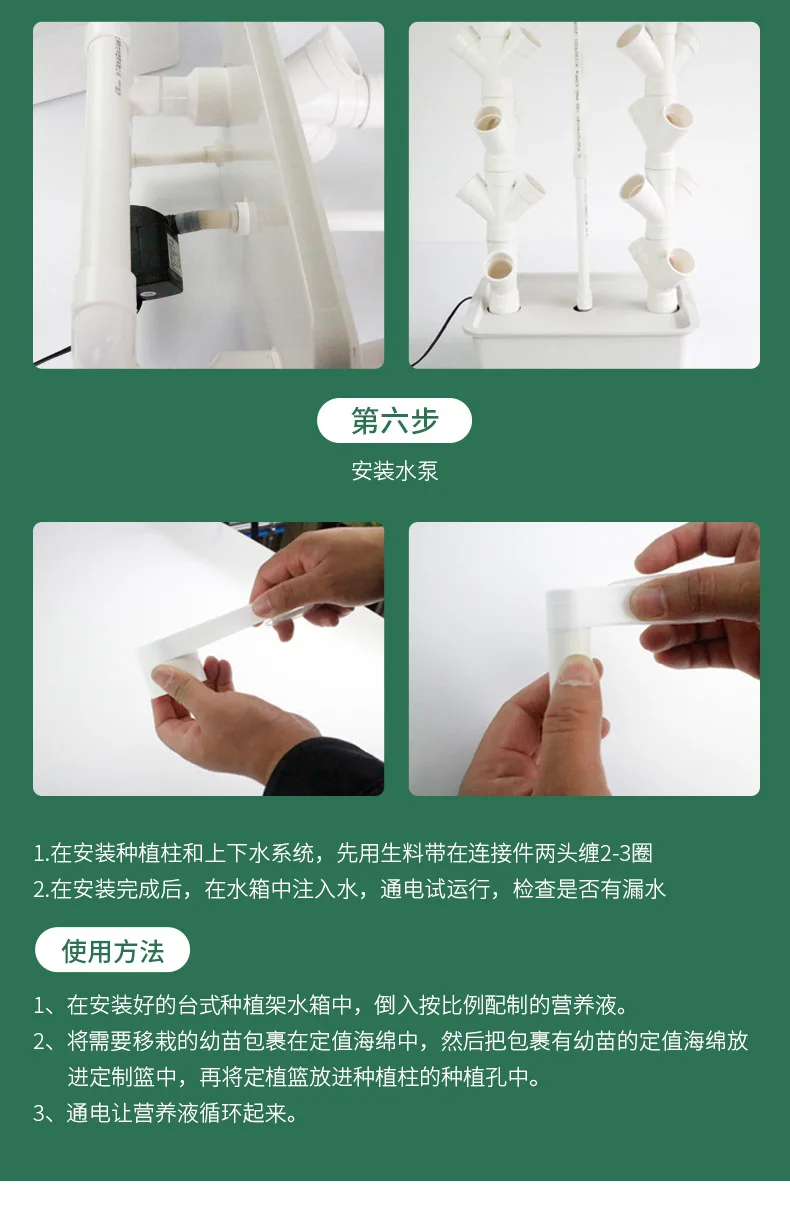 第六步

安装水泵

1.在安装种植柱和上下水系统，先用生料带在连接件两头缠2-3圈
2.在安装完成后，在水箱中注入水，通电试运行，检查是否有漏水

使用方法

1、在安装好的台式种植架水箱中，倒入按比例配制的营养液。
2、将需要移栽的幼苗包裹在定值海绵中，然后把包裹有幼苗的定值海绵放进定制篮中，再将定植篮放进种植柱的种植孔中。
3、通电让营养液循环起来。