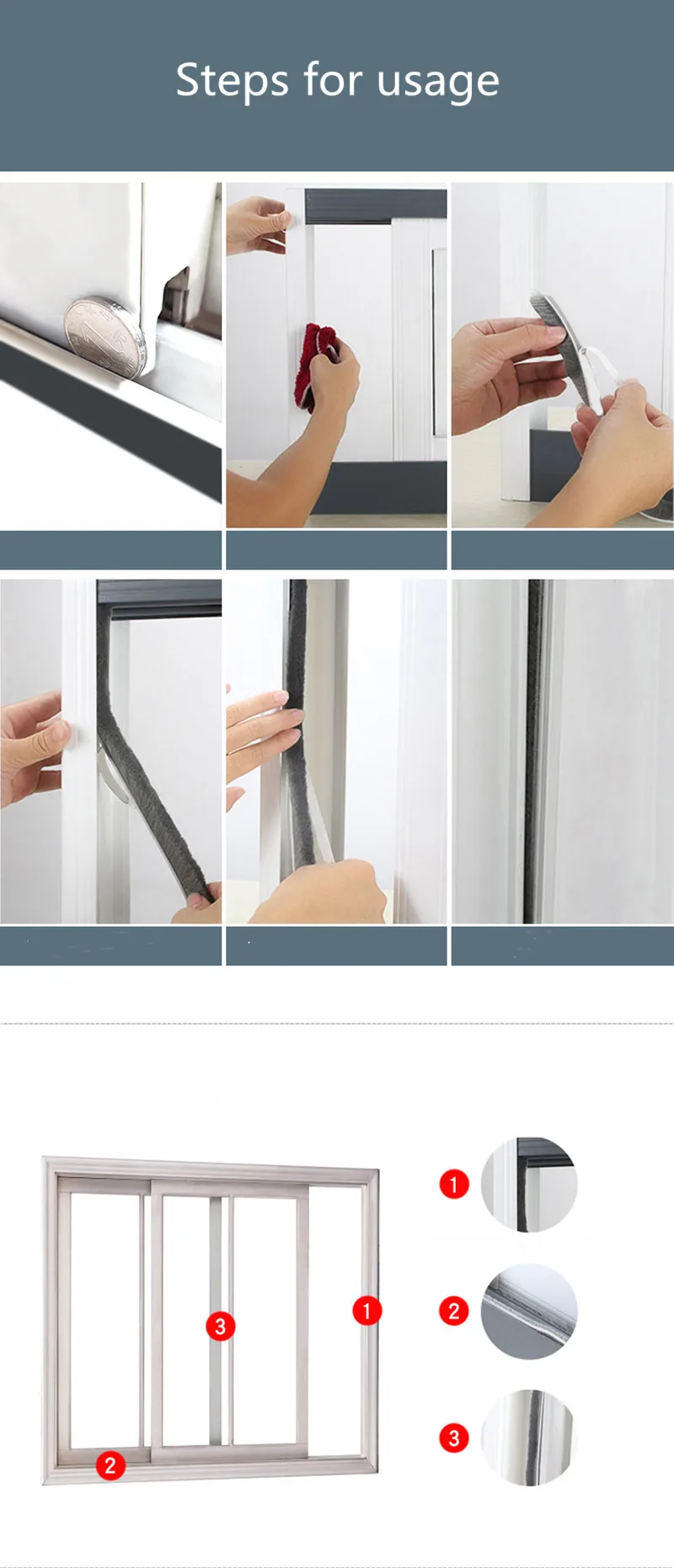 Steps for usage

3
1
2

1
2
3