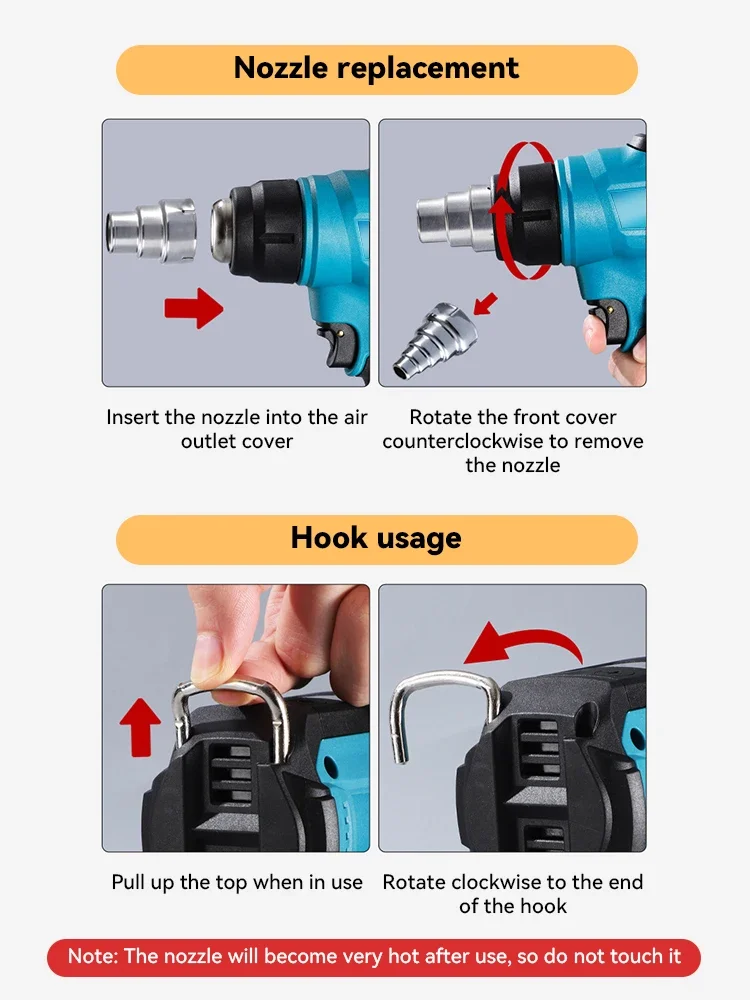 Nozzle replacement

Insert the nozzle into the air outlet cover

Rotate the front cover counterclockwise to remove the nozzle

Hook usage

Pull up the top when in use

Rotate clockwise to the end of the hook

Note: The nozzle will become very hot after use, so do not touch it