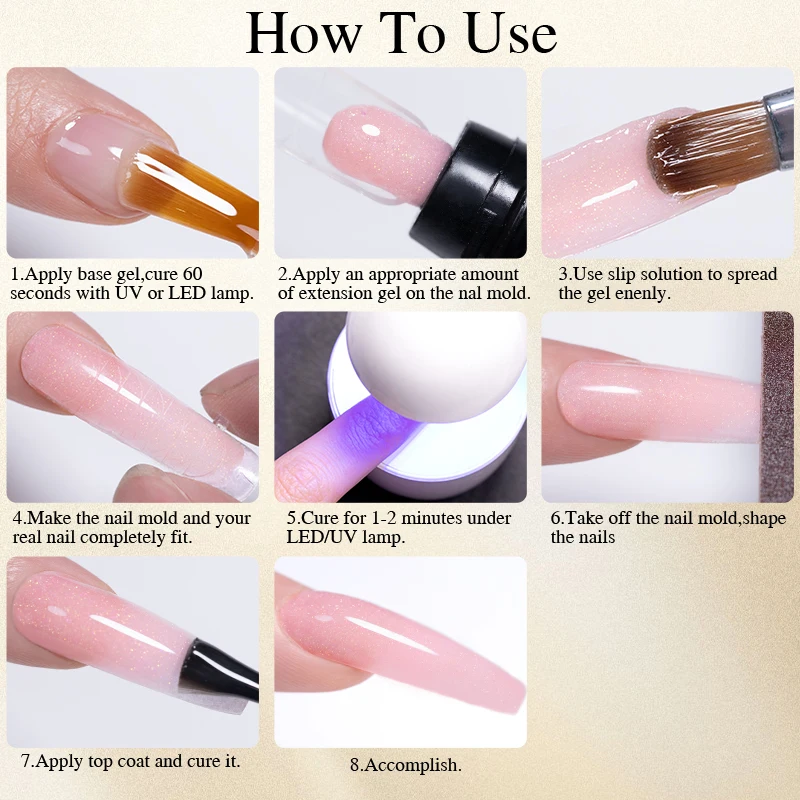 How To Use

1.Apply base gel,cure 60 seconds with UV or LED lamp.

2.Apply an appropriate amount of extension gel on the nal mold.

3.Use slip solution to spread the gel enenly.

4.Make the nail mold and your real nail completely fit.

5.Cure for 1-2 minutes under LED/UV lamp.

6.Take off the nail mold,shape the nails

7.Apply top coat and cure it.

8.Accomplish.