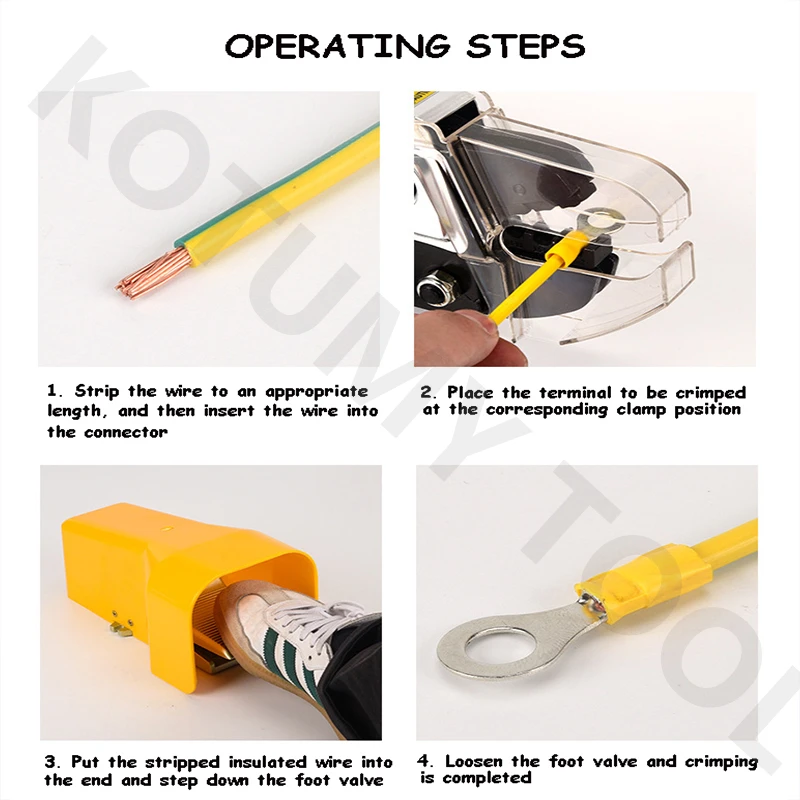 OPERATING STEPS

KOTUMY TOOL

1. Strip the wire to an appropriate length, and then insert the wire into the connector

2. Place the terminal to be crimped at the corresponding clamp position

3. Put the stripped insulated wire into the end and step down the foot valve

4. Loosen the foot valve and crimping is completed