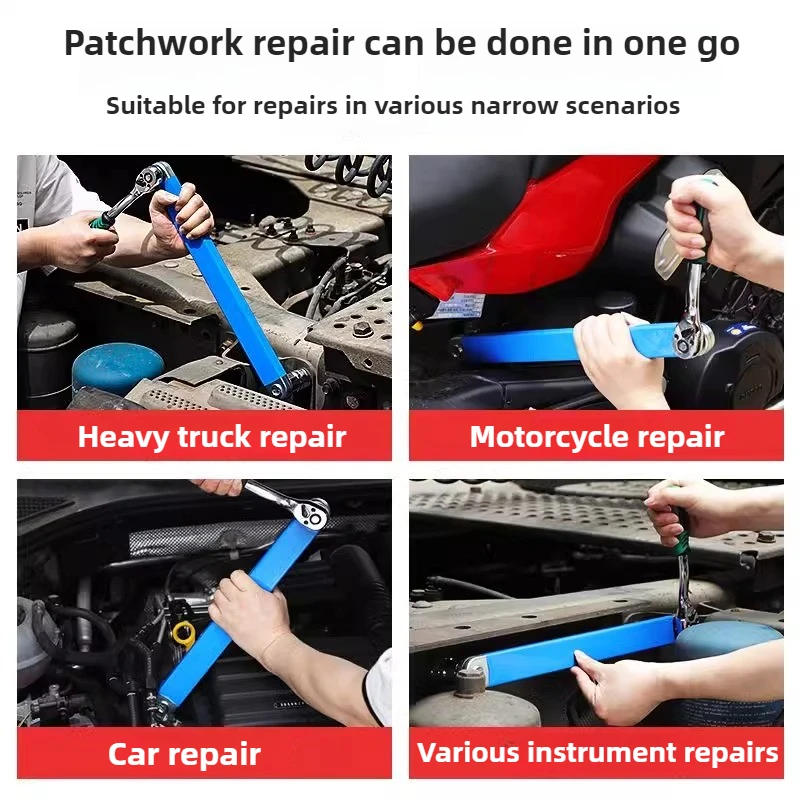 Patchwork repair can be done in one go

Suitable for repairs in various narrow scenarios

Heavy truck repair

Motorcycle repair

Car repair

Various instrument repairs