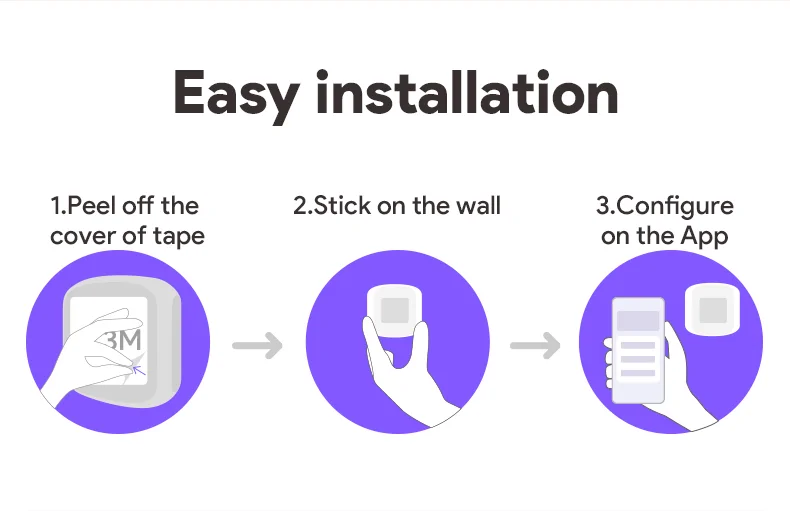 Easy installation

1.Peel off the cover of tape

3M

2.Stick on the wall

3.Configure on the App