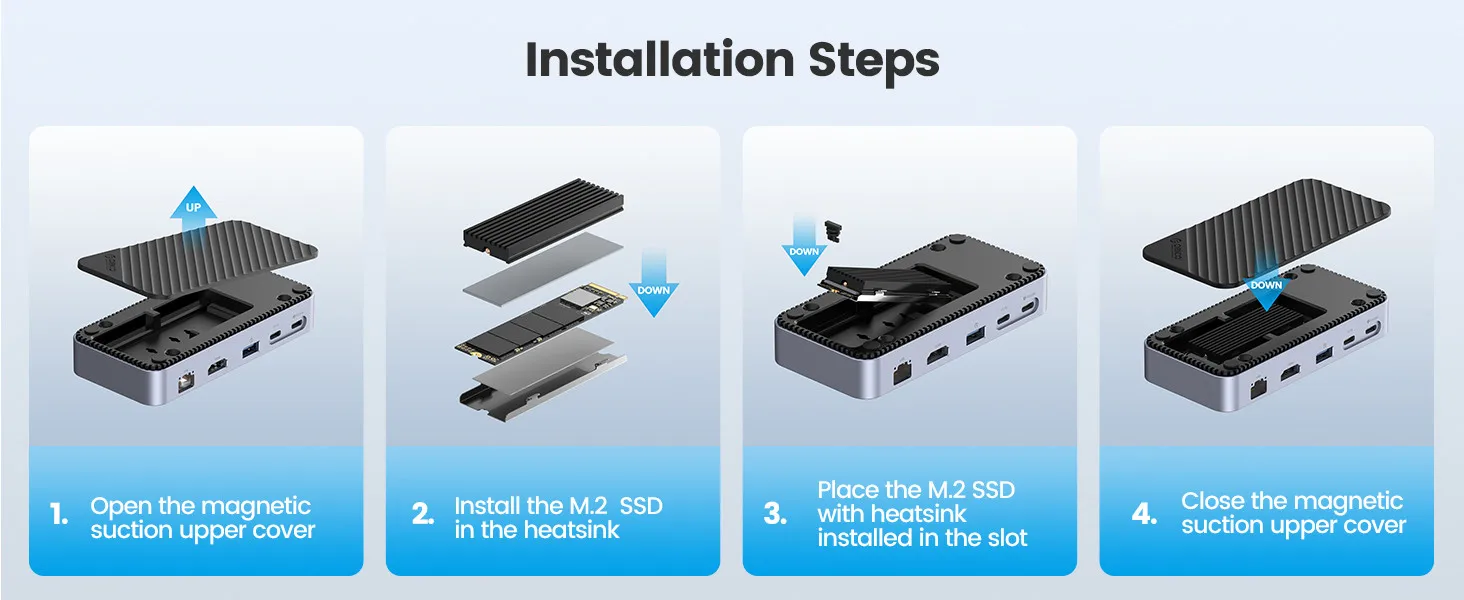 Installation Steps

UP

1. Open the magnetic suction upper cover

DOWN

2. Install the M.2 SSD in the heatsink

DOWN

3. Place the M.2 SSD with heatsink installed in the slot

DOWN

4. Close the magnetic suction upper cover