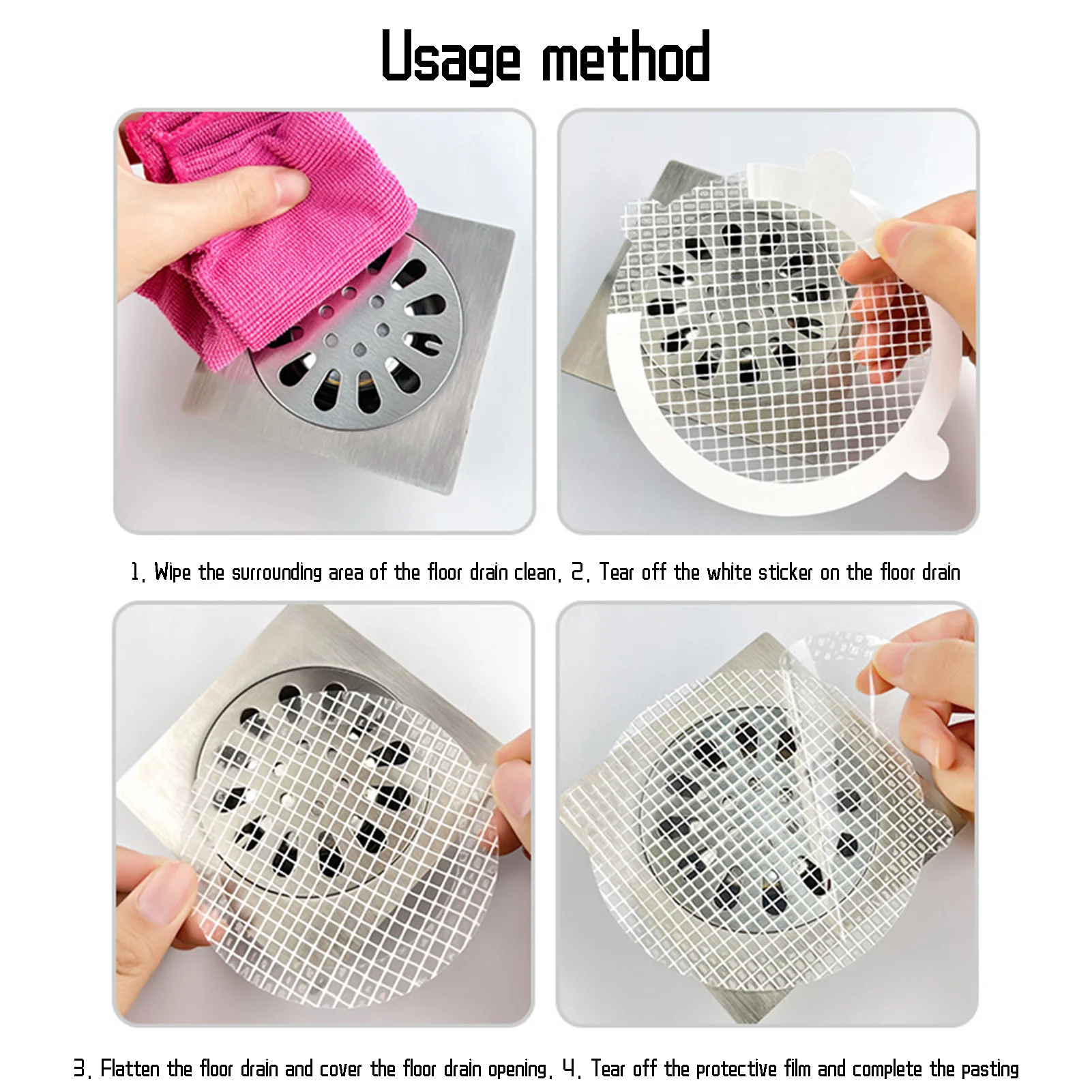 Usage method

1. Wipe the surrounding area of the floor drain clean. 2. Tear off the white sticker on the floor drain

3. Flatten the floor drain and cover the floor drain opening. 4. Tear off the protective film and complete the pasting