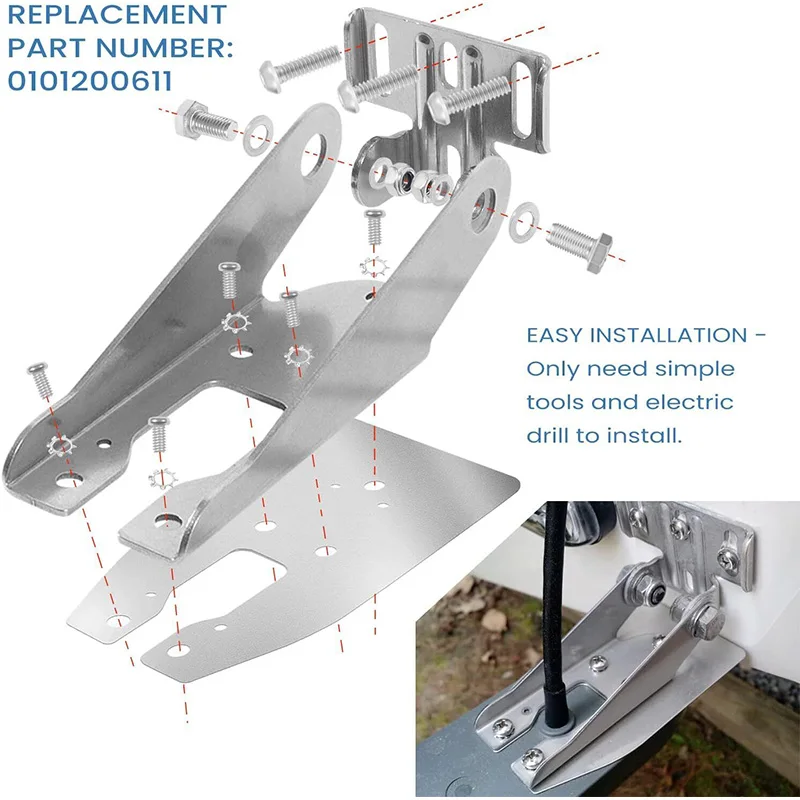 REPLACEMENT PART NUMBER: 0101200611

EASY INSTALLATION - Only need simple tools and electric drill to install.