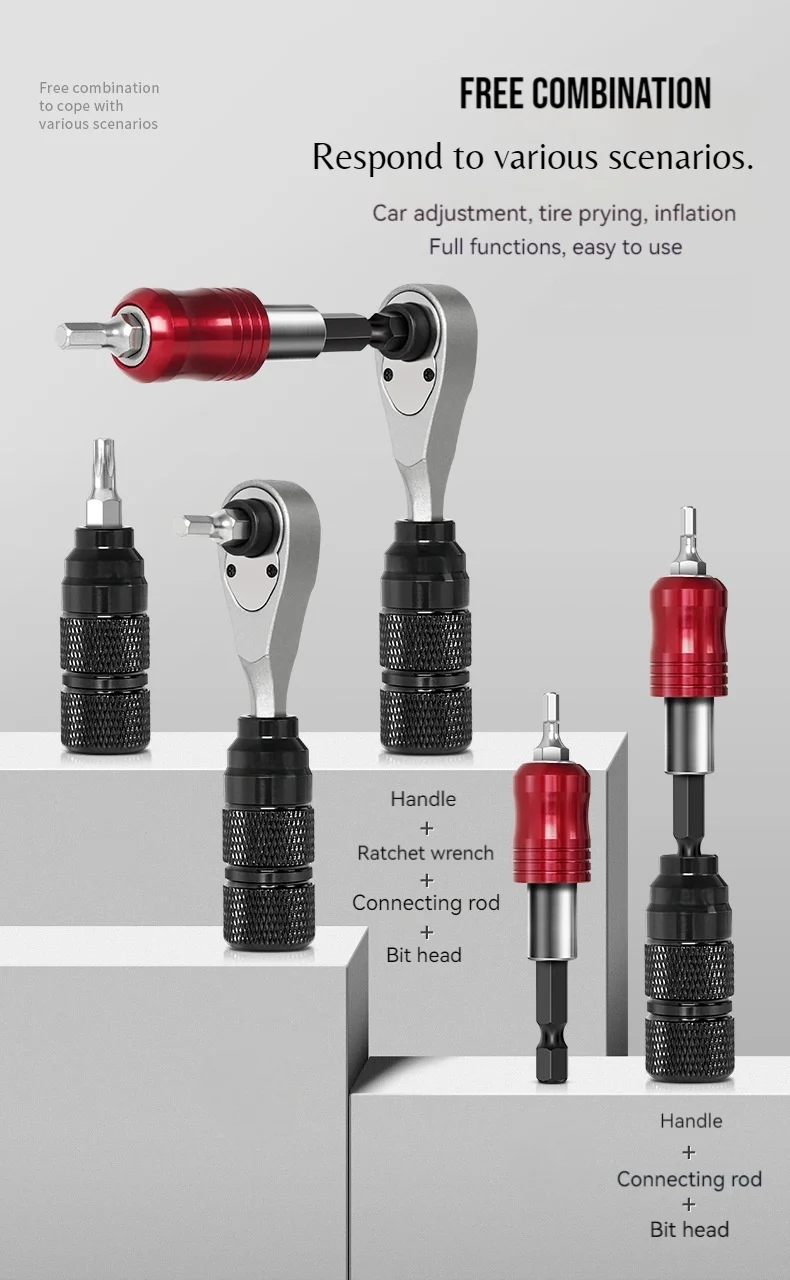 Free combination to cope with various scenarios

FREE COMBINATION

Respond to various scenarios.

Car adjustment, tire prying, inflation
Full functions, easy to use

Handle
+
Ratchet wrench
+
Connecting rod
+
Bit head

Handle
+
Connecting rod
+
Bit head