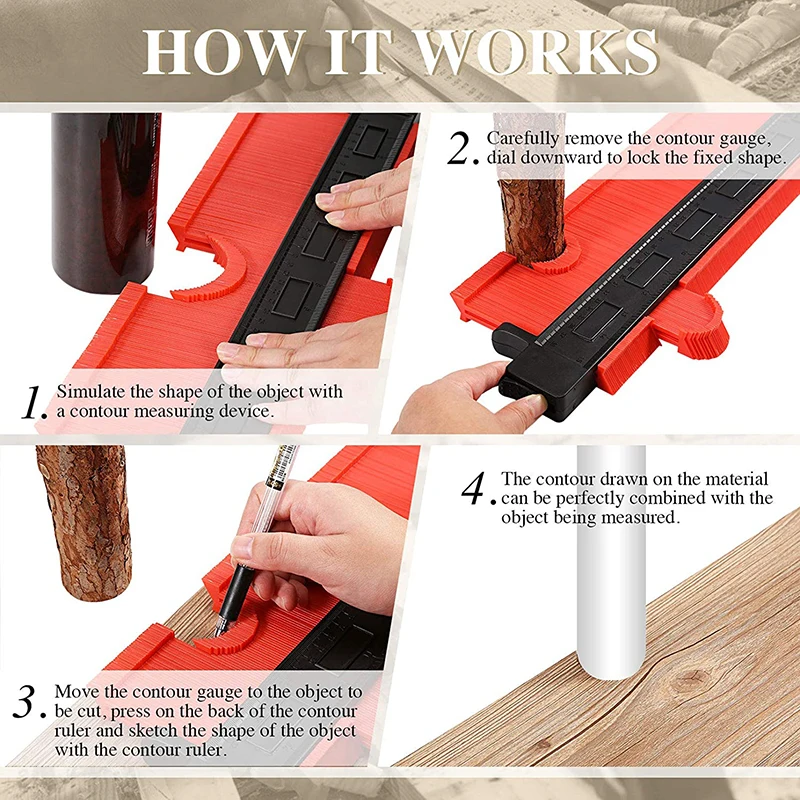 HOW IT WORKS

1. Simulate the shape of the object with a contour measuring device.

2. Carefully remove the contour gauge, dial downward to lock the fixed shape.

3. Move the contour gauge to the object to be cut, press on the back of the contour ruler and sketch the shape of the object with the contour ruler.

4. The contour drawn on the material can be perfectly combined with the object being measured.