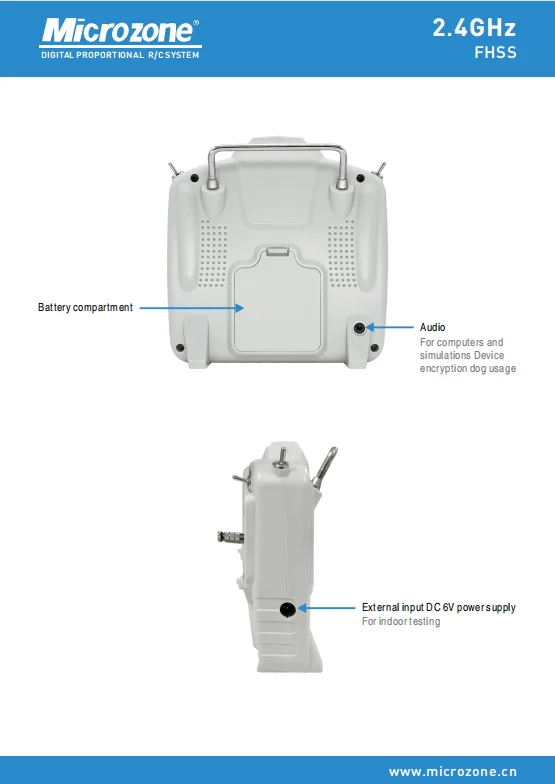 Microzone®
DIGITAL PROPORTIONAL R/C SYSTEM

2.4GHz
FHSS

Battery compartment

Audio
For computers and simulations Device encryption dog usage

External input DC 6V power supply
For indoor testing

www.microzone.cn