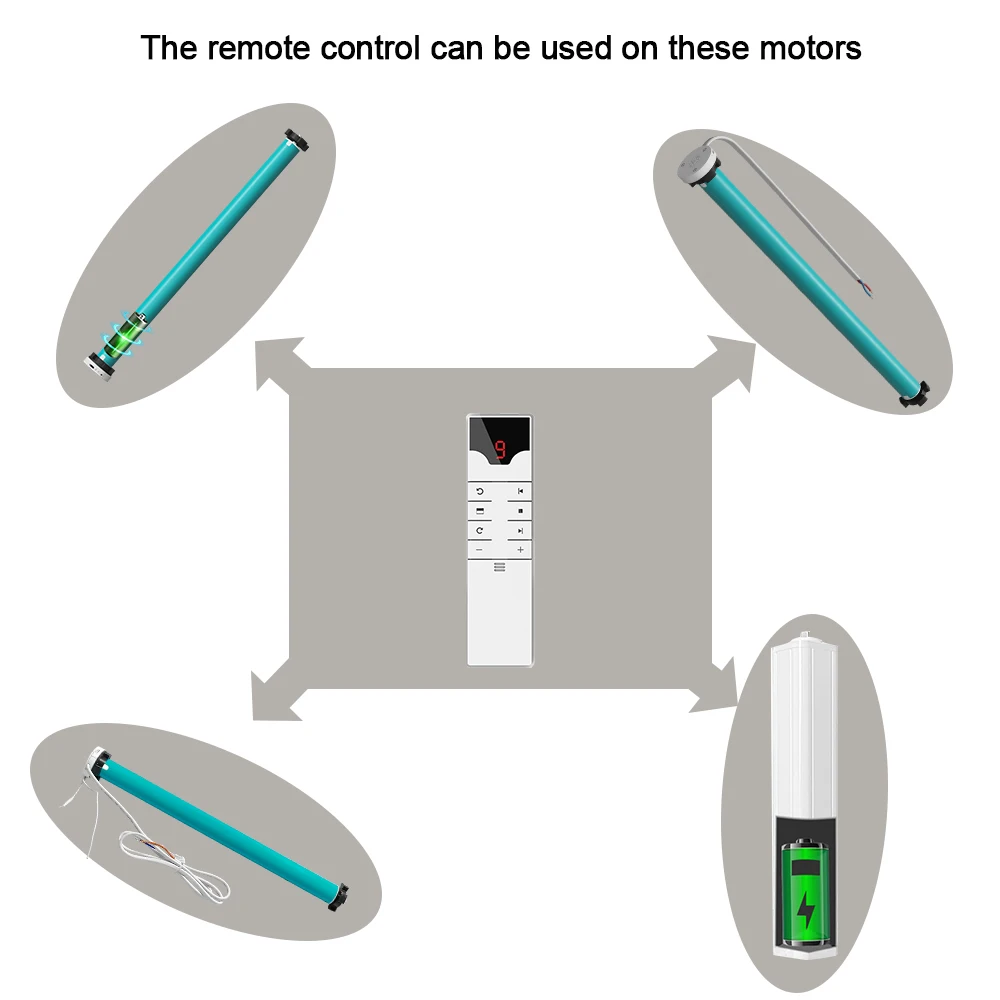 The remote control can be used on these motors

9

−
+