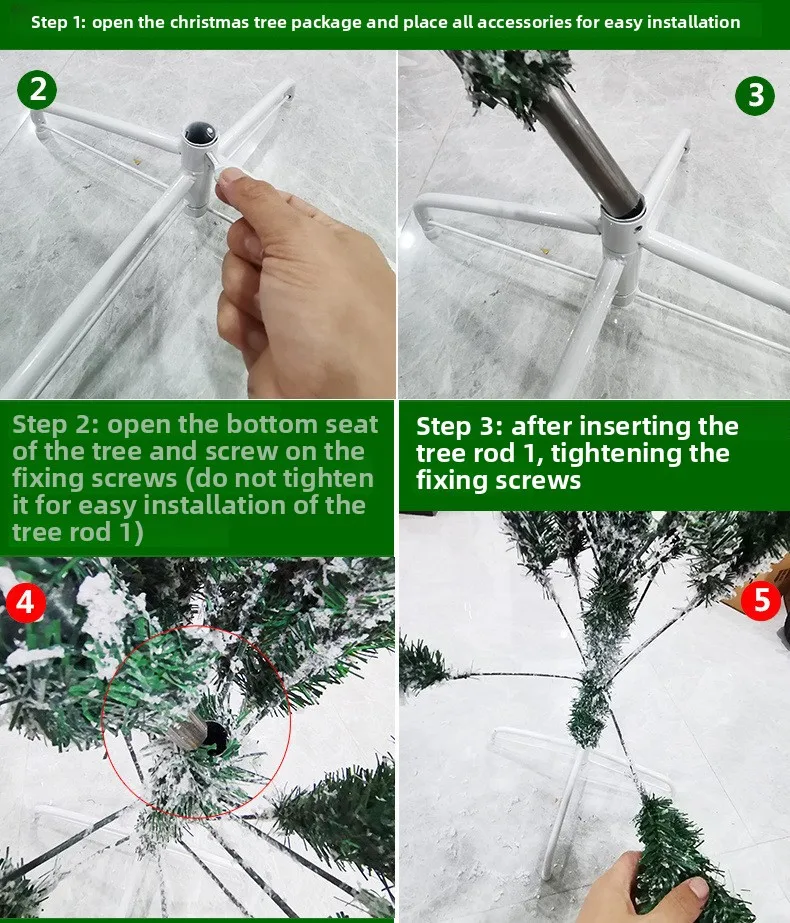 Step 1: open the christmas tree package and place all accessories for easy installation

2

3

Step 2: open the bottom seat of the tree and screw on the fixing screws (do not tighten it for easy installation of the tree rod 1)

Step 3: after inserting the tree rod 1, tightening the fixing screws

4

5