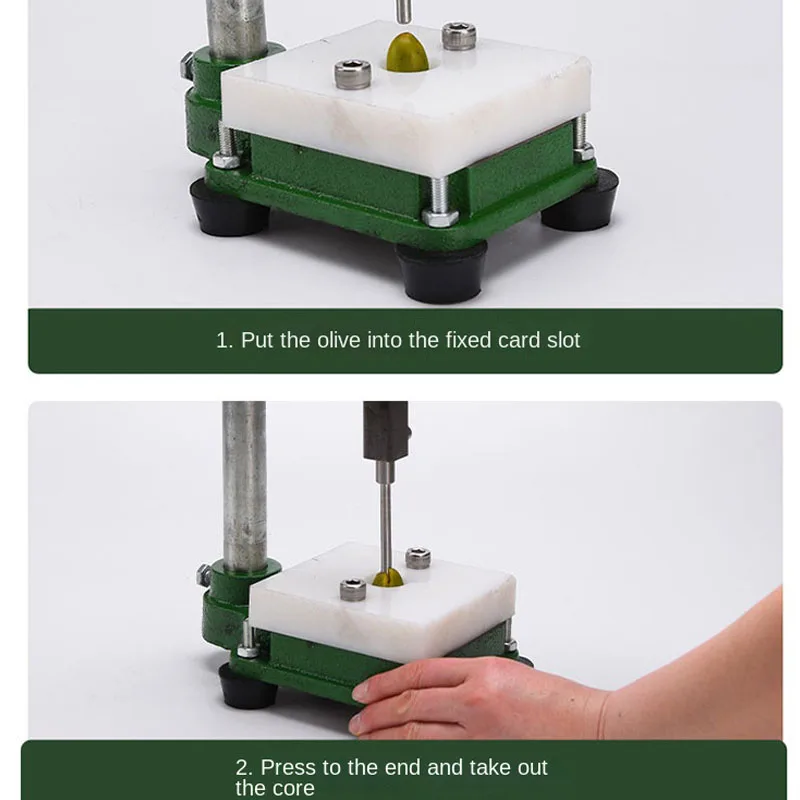 1. Put the olive into the fixed card slot

2. Press to the end and take out the core