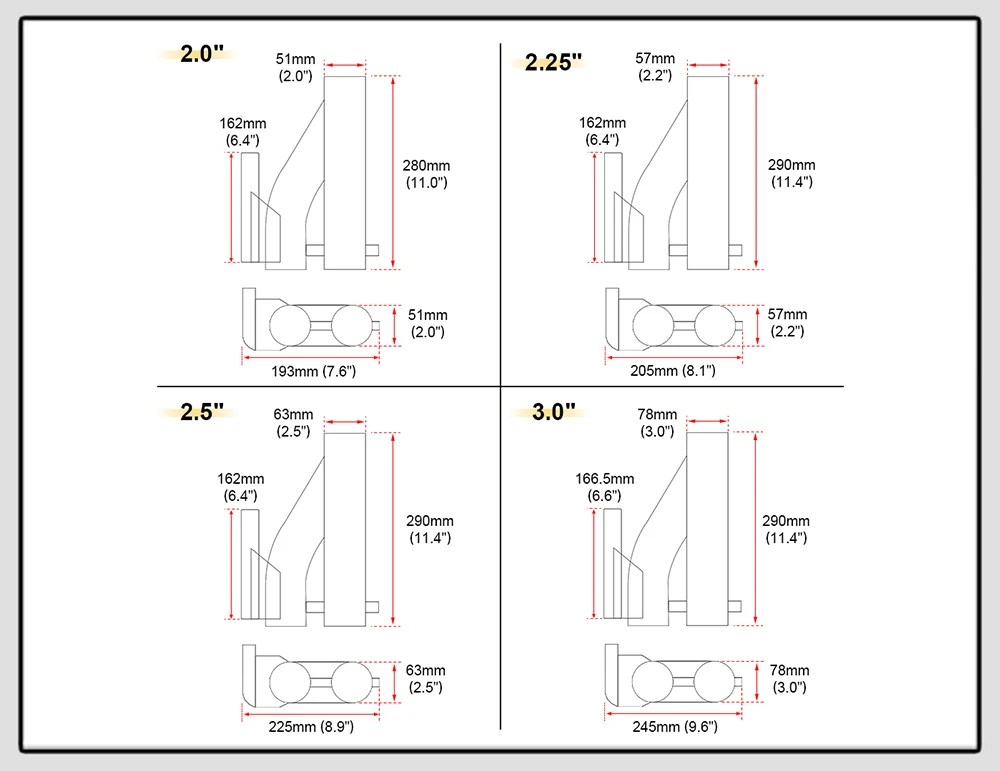 2.0"

51mm
(2.0")

162mm
(6.4")

280mm
(11.0")

51mm
(2.0")

193mm (7.6")

2.25"

57mm
(2.2")

162mm
(6.4")

290mm
(11.4")

57mm
(2.2")

205mm (8.1")

2.5"

63mm
(2.5")

162mm
(6.4")

290mm
(11.4")

63mm
(2.5")

225mm (8.9")

3.0"

78mm
(3.0")

166.5mm
(6.6")

290mm
(11.4")

78mm
(3.0")

245mm (9.6")