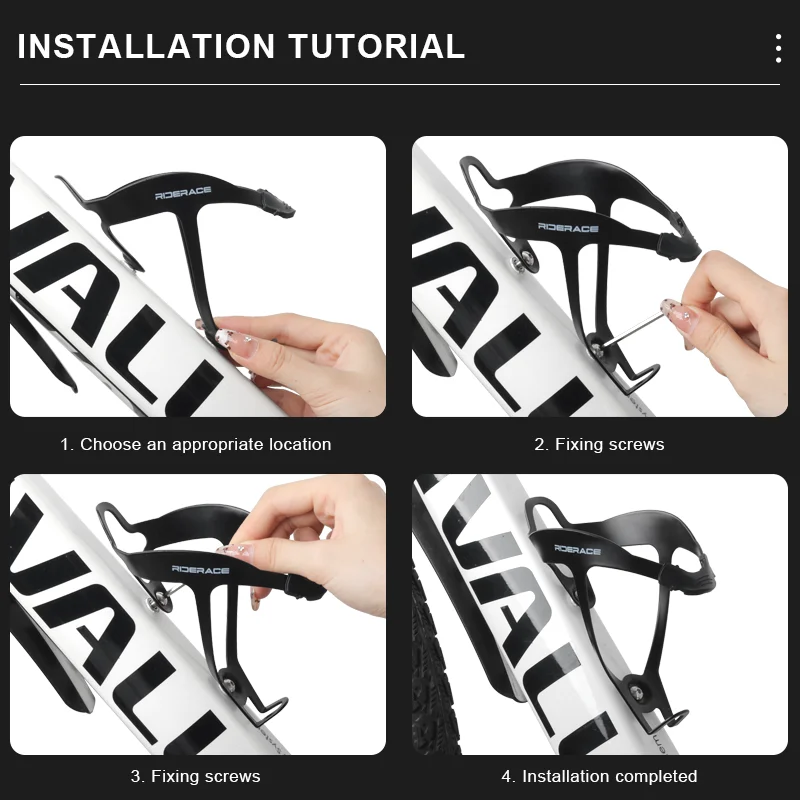 INSTALLATION TUTORIAL

RIDERACE

1. Choose an appropriate location

RIDERACE

2. Fixing screws

RIDERACE

3. Fixing screws

RIDERACE

4. Installation completed