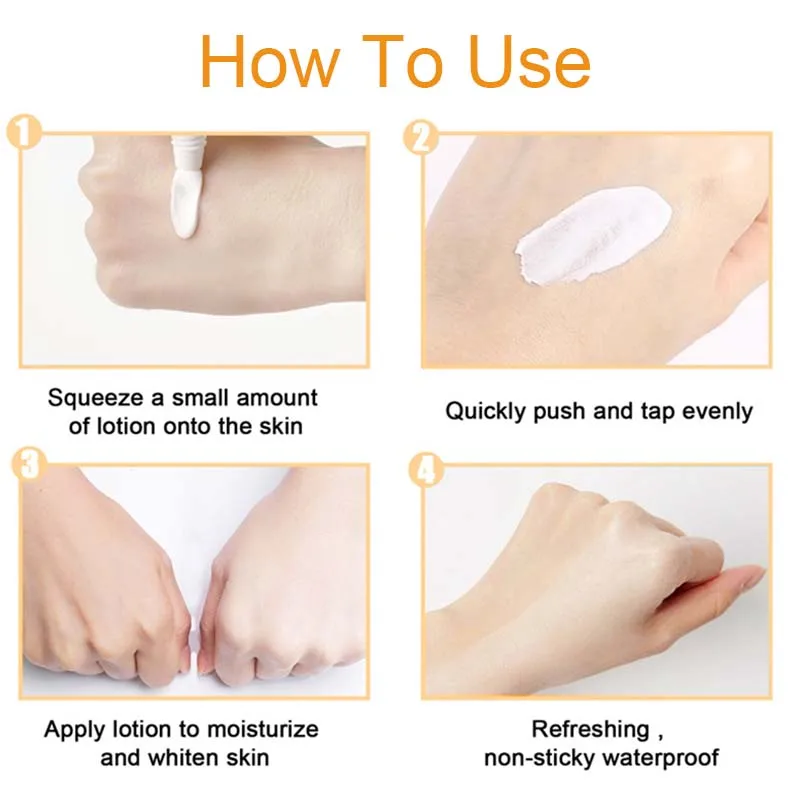 How To Use

1

Squeeze a small amount of lotion onto the skin

2

Quickly push and tap evenly

3

Apply lotion to moisturize and whiten skin

4

Refreshing , non-sticky waterproof