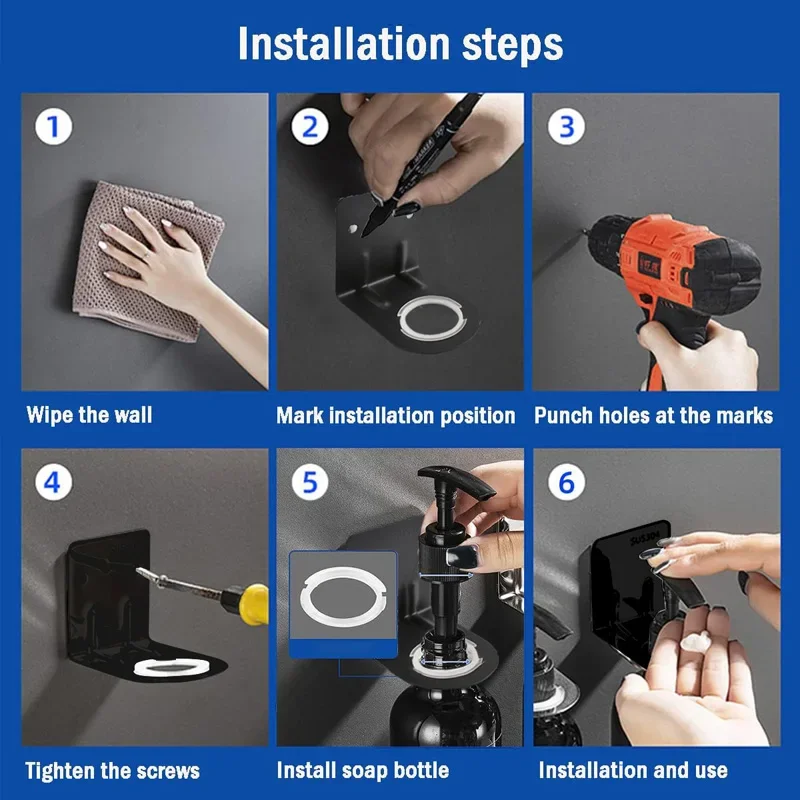 Installation steps

1

Wipe the wall

2

Mark installation position

3

Punch holes at the marks

4

Tighten the screws

5

Install soap bottle

6

SUS304

Installation and use