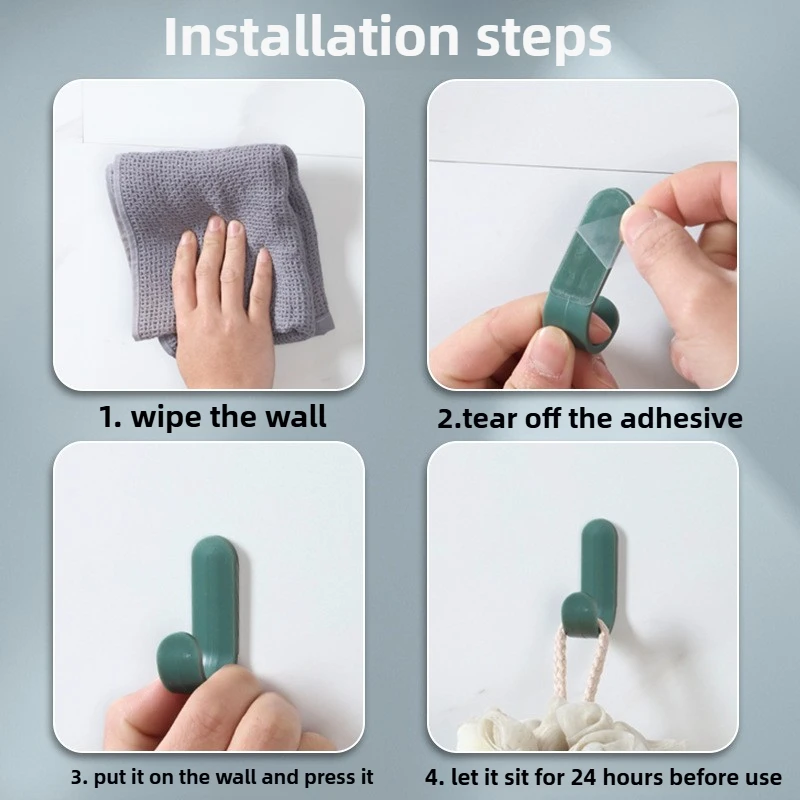 Installation steps

1. wipe the wall

2.tear off the adhesive

3. put it on the wall and press it

4. let it sit for 24 hours before use