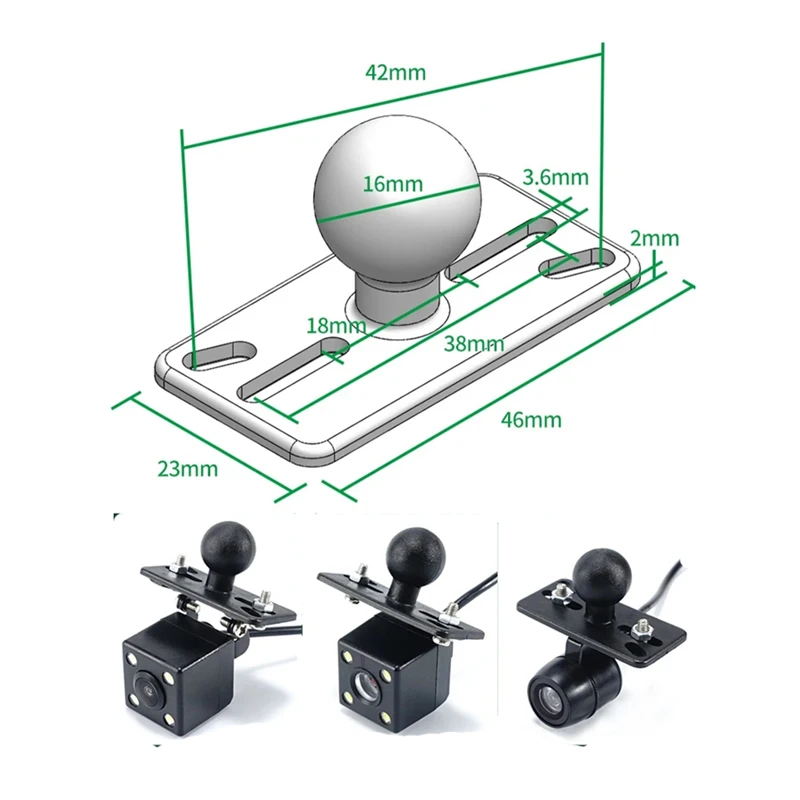 42mm

16mm

3.6mm

2mm

18mm

38mm

46mm

23mm