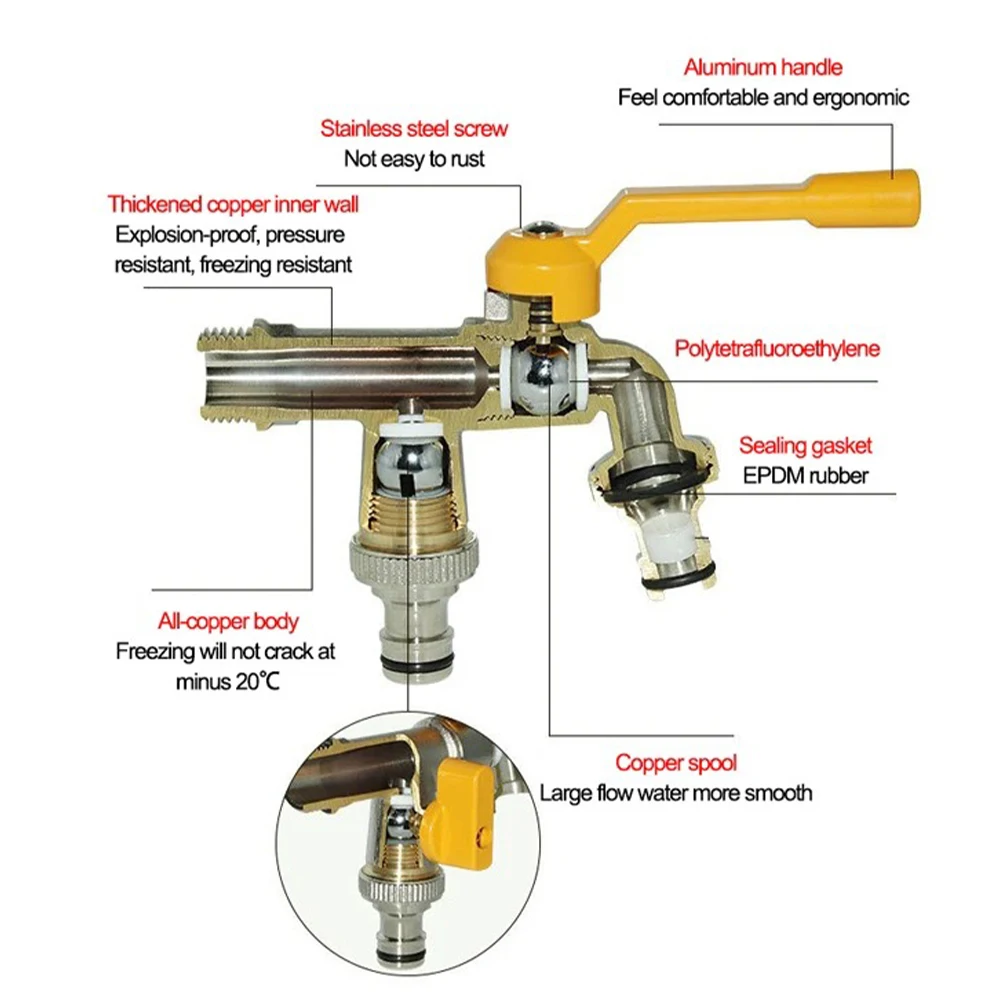 Aluminum handle
Feel comfortable and ergonomic

Stainless steel screw
Not easy to rust

Thickened copper inner wall
Explosion-proof, pressure resistant, freezing resistant

Polytetrafluoroethylene

Sealing gasket
EPDM rubber

All-copper body
Freezing will not crack at minus 20℃

Copper spool
Large flow water more smooth