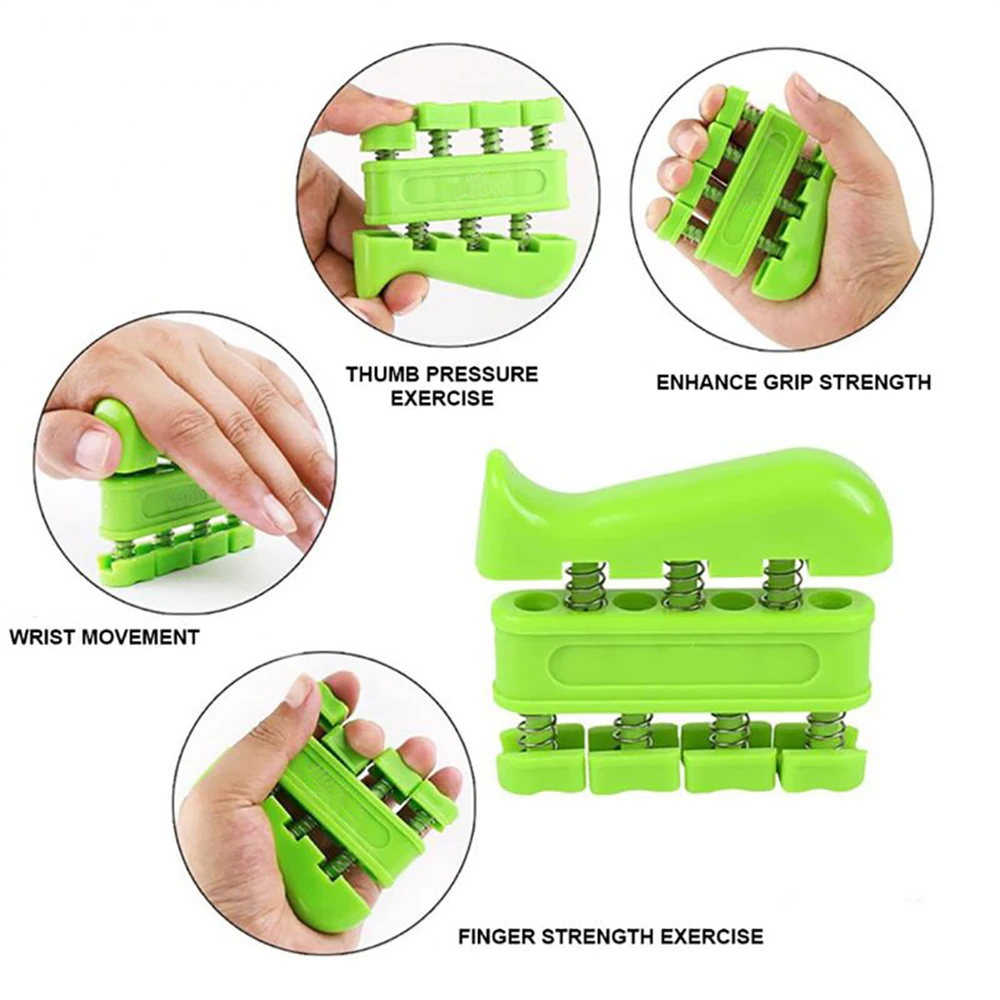 THUMB PRESSURE EXERCISE

ENHANCE GRIP STRENGTH

WRIST MOVEMENT

FINGER STRENGTH EXERCISE