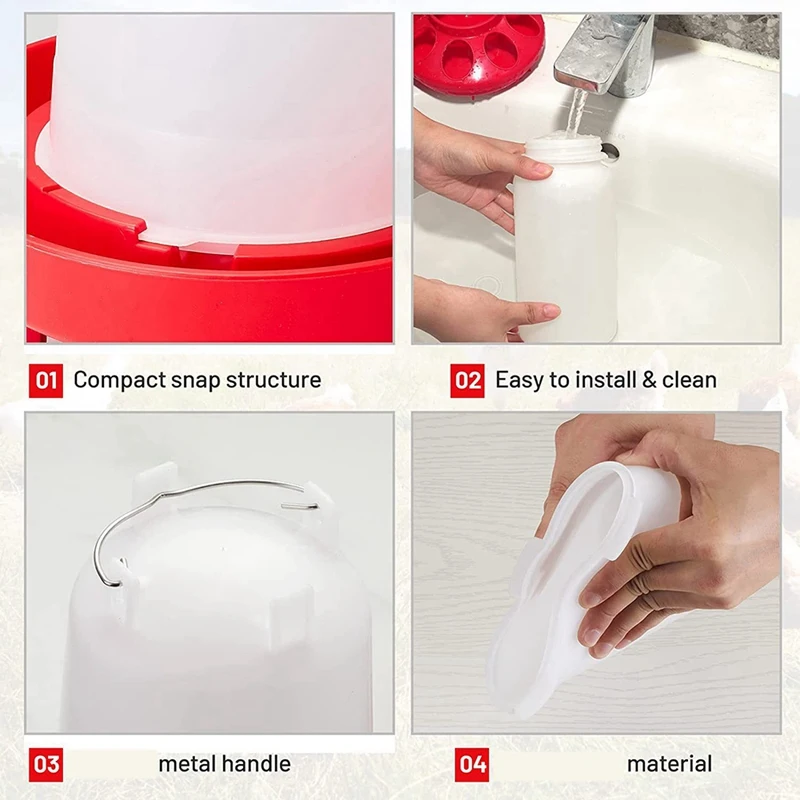 01 Compact snap structure

02 Easy to install & clean

03 metal handle

04 material