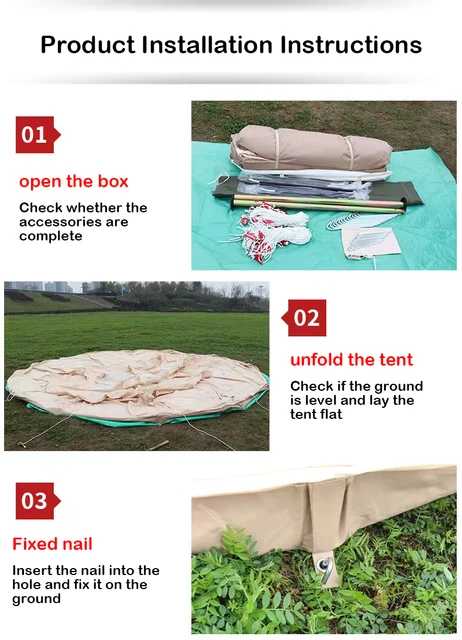 Product Installation Instructions

01

open the box

Check whether the accessories are complete

02

unfold the tent

Check if the ground is level and lay the tent flat

03

Fixed nail

Insert the nail into the hole and fix it on the ground