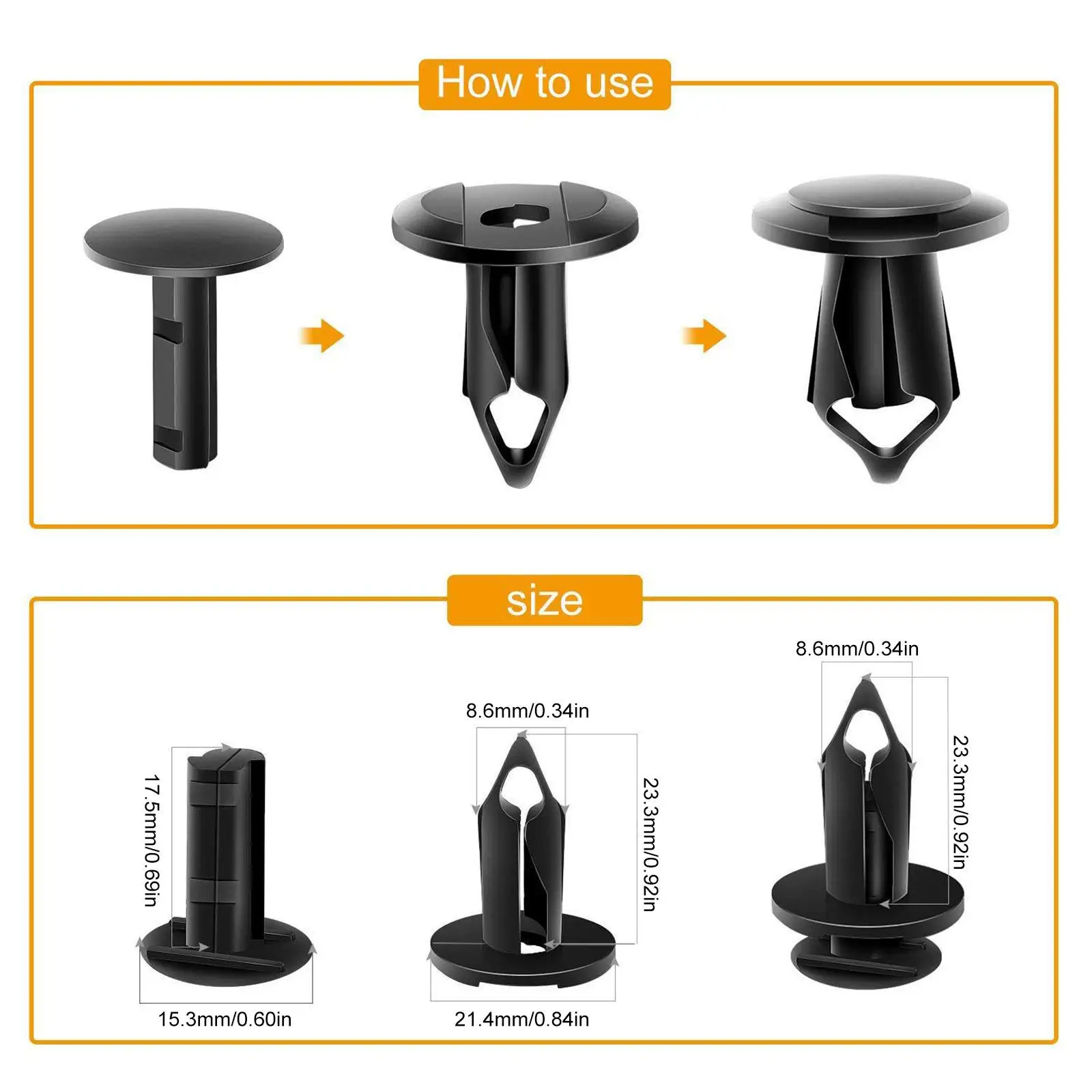 How to use

size

17.5mm/0.69in

15.3mm/0.60in

8.6mm/0.34in

23.3mm/0.92in

21.4mm/0.84in

8.6mm/0.34in

23.3mm/0.92in