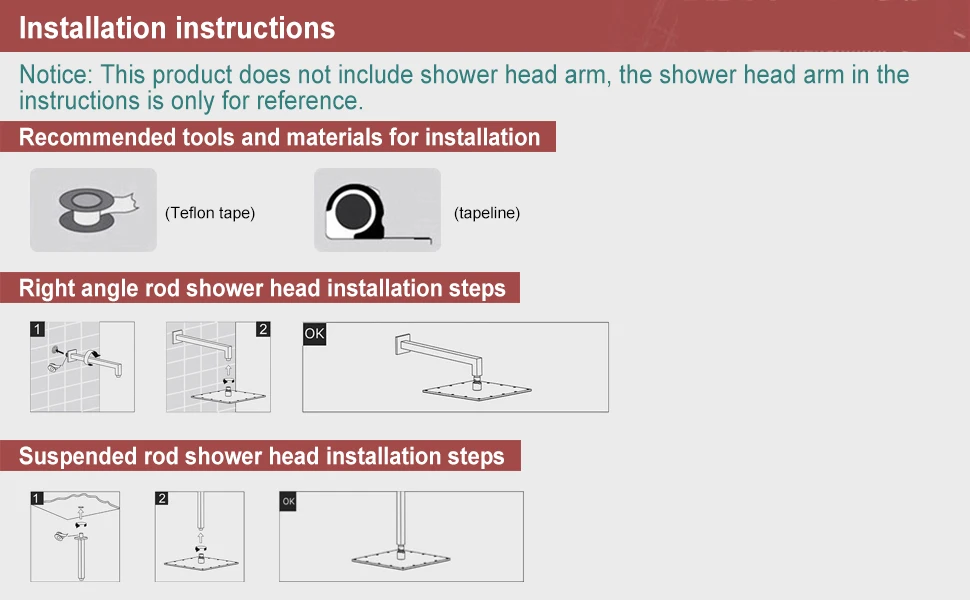 Installation instructions

Notice: This product does not include shower head arm, the shower head arm in the instructions is only for reference.

Recommended tools and materials for installation

(Teflon tape)

(tapeline)

Right angle rod shower head installation steps

1

2

OK

Suspended rod shower head installation steps

1

2

OK